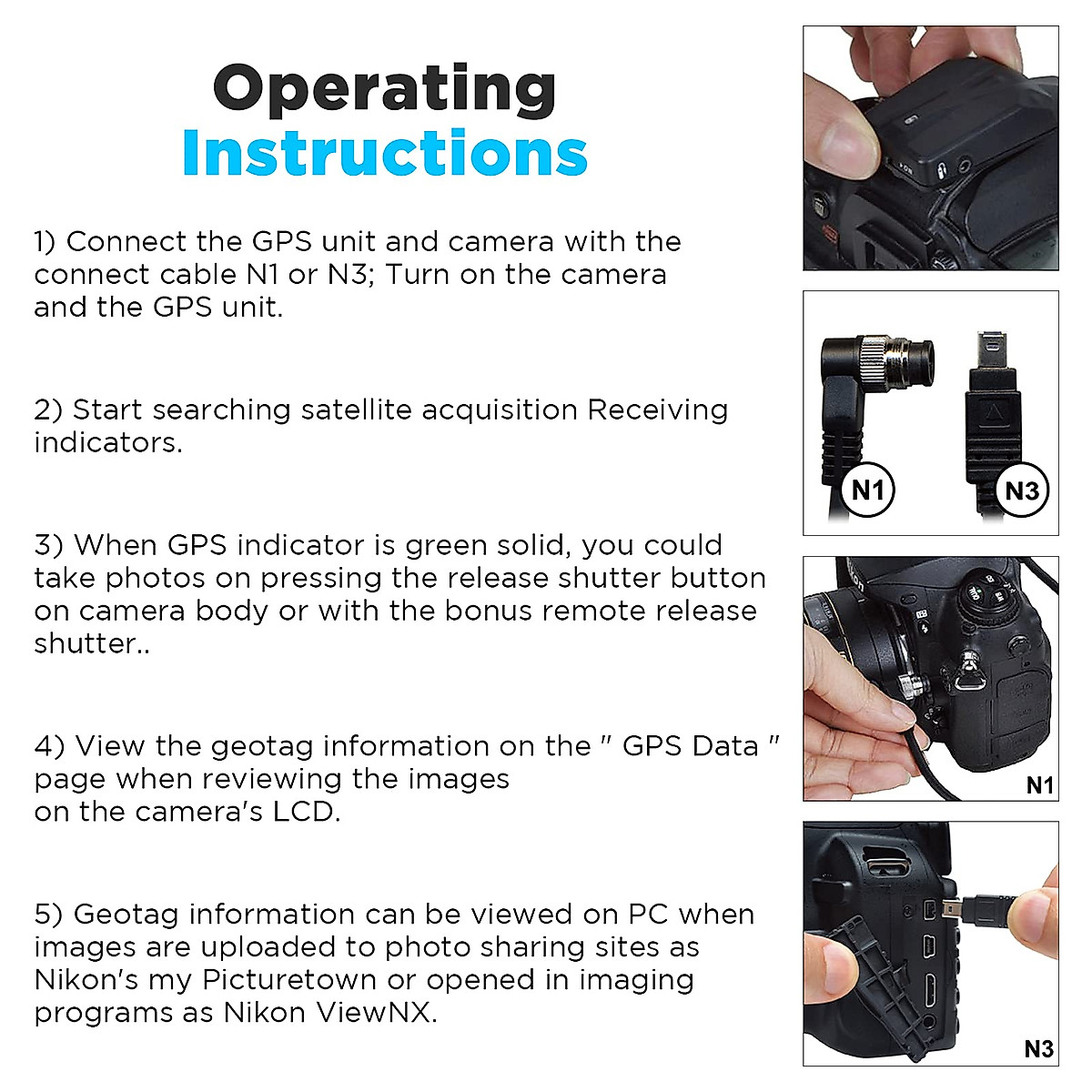 Operating Instructions

1) Connect the GPS unit and camera with the connect cable N1 or N3; Turn on the camera and the GPS unit.

2) Start searching satellite acquisition Receiving indicators.

3) When GPS indicator is green solid, you could take photos on pressing the release shutter button on camera body or with the bonus remote release shutter..

4) View the geotag information on the " GPS Data " page when reviewing the images on the camera's LCD.

5) Geotag information can be viewed on PC when images are uploaded to photo sharing sites as Nikon's my Picturetown or opened in imaging programs as Nikon ViewNX.

N1

N3

N1

N3