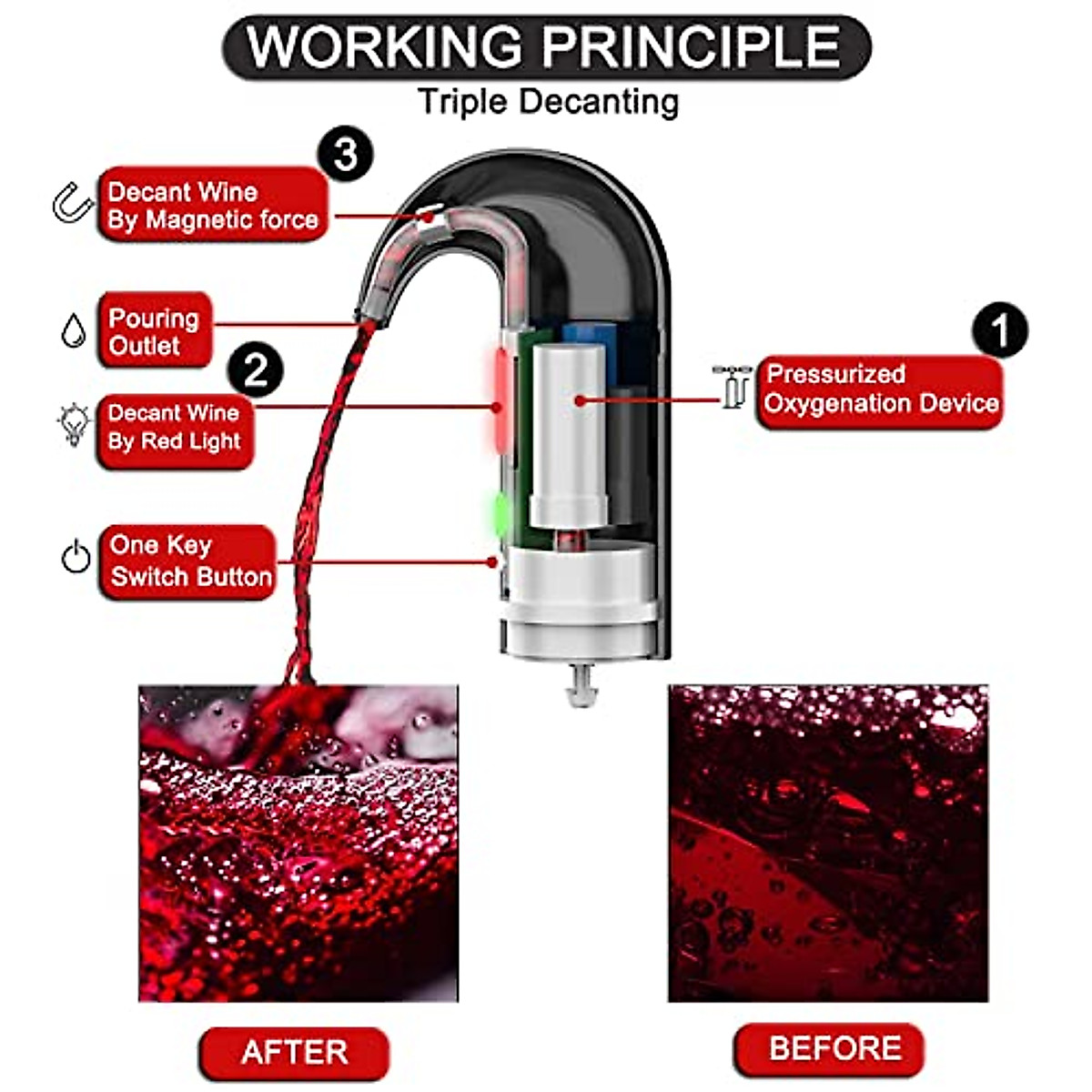 WORKING PRINCIPLE
Triple Decanting

3
Decant Wine
By Magnetic force

Pouring
Outlet

2
Decant Wine
By Red Light

One Key
Switch Button

1
Pressurized
Oxygenation Device

AFTER

BEFORE