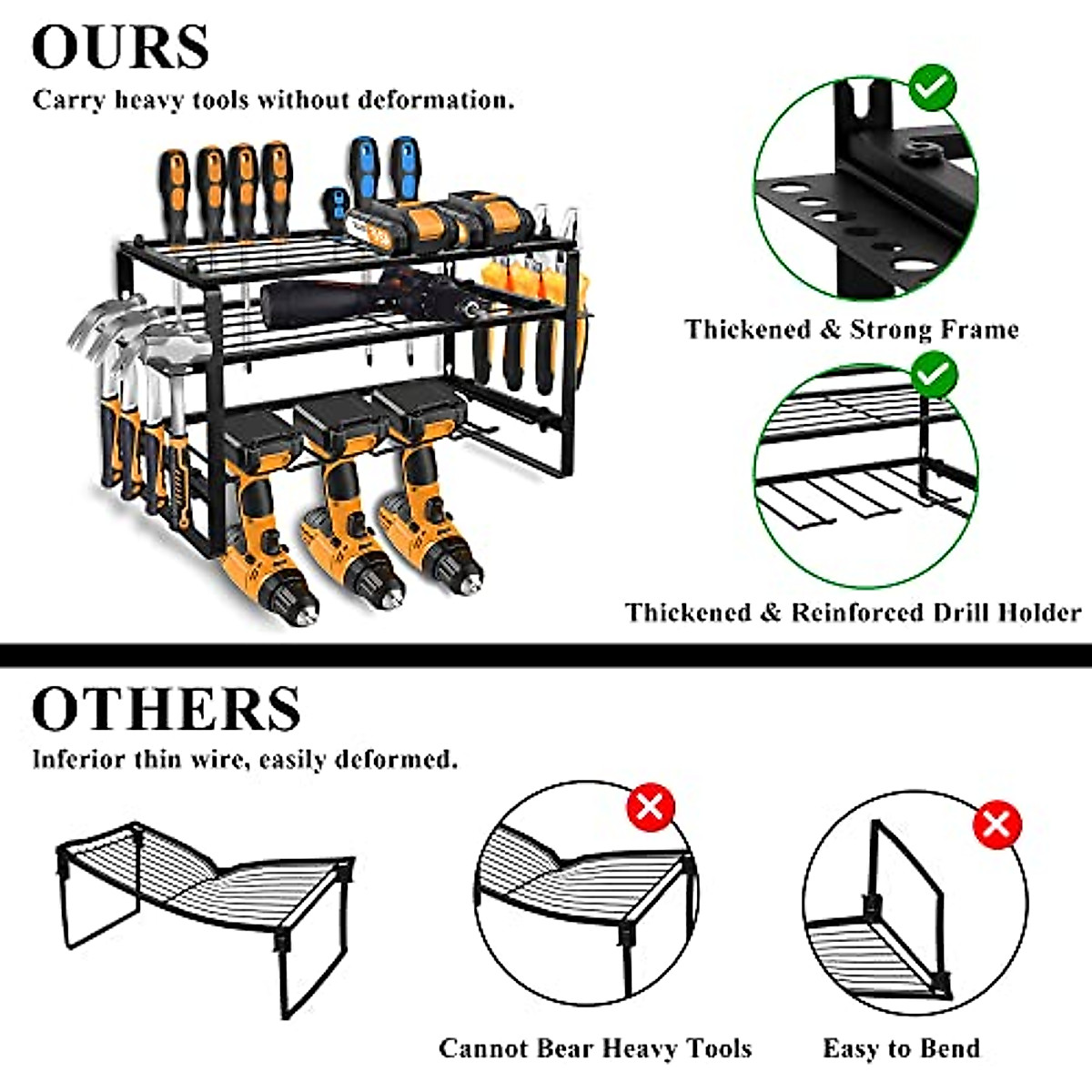 OURS

Carry heavy tools without deformation.

Thickened & Strong Frame

Thickened & Reinforced Drill Holder

OTHERS

Inferior thin wire, easily deformed.

Cannot Bear Heavy Tools

Easy to Bend