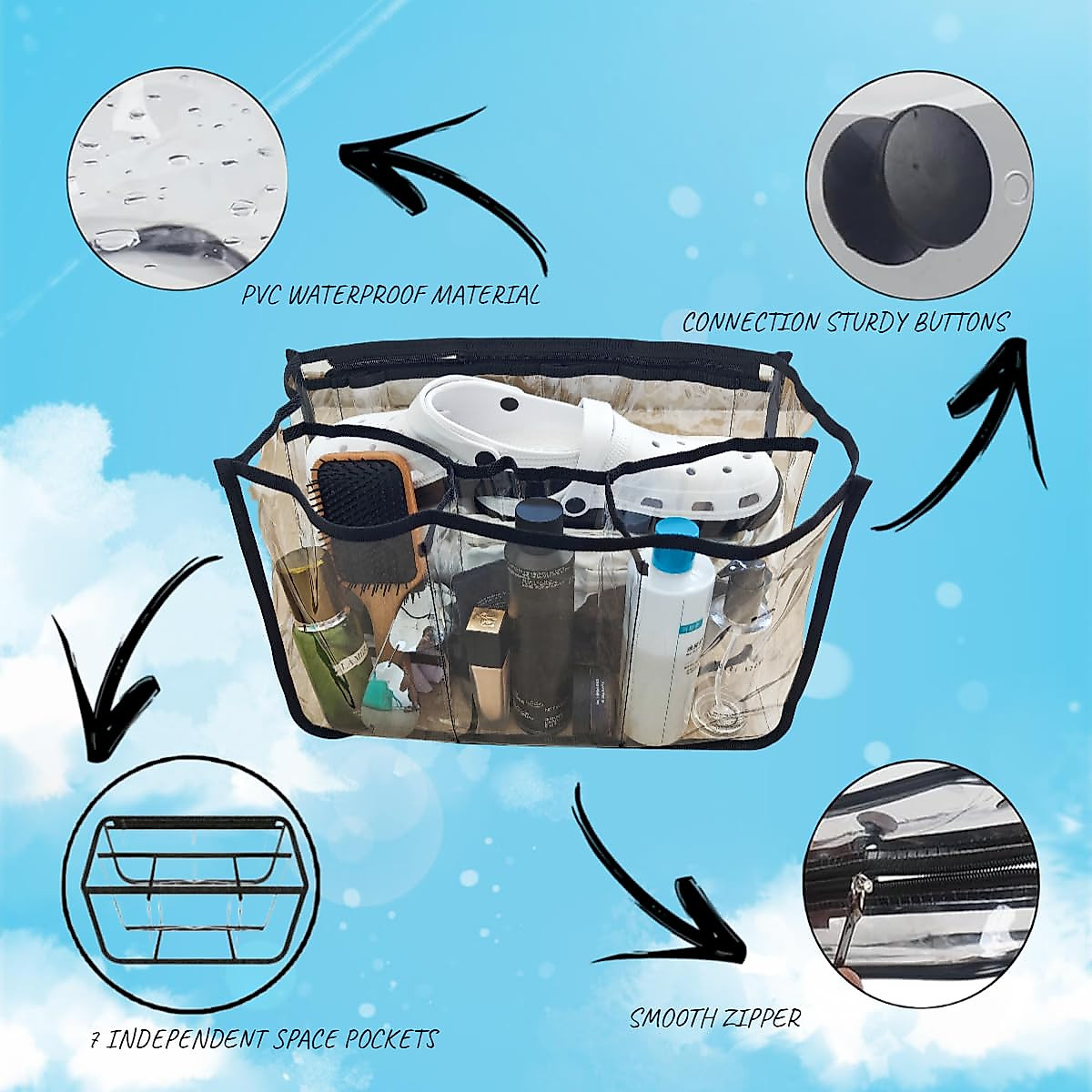 PVC WATERPROOF MATERIAL

CONNECTION STURDY BUTTONS

7 INDEPENDENT SPACE POCKETS

SMOOTH ZIPPER