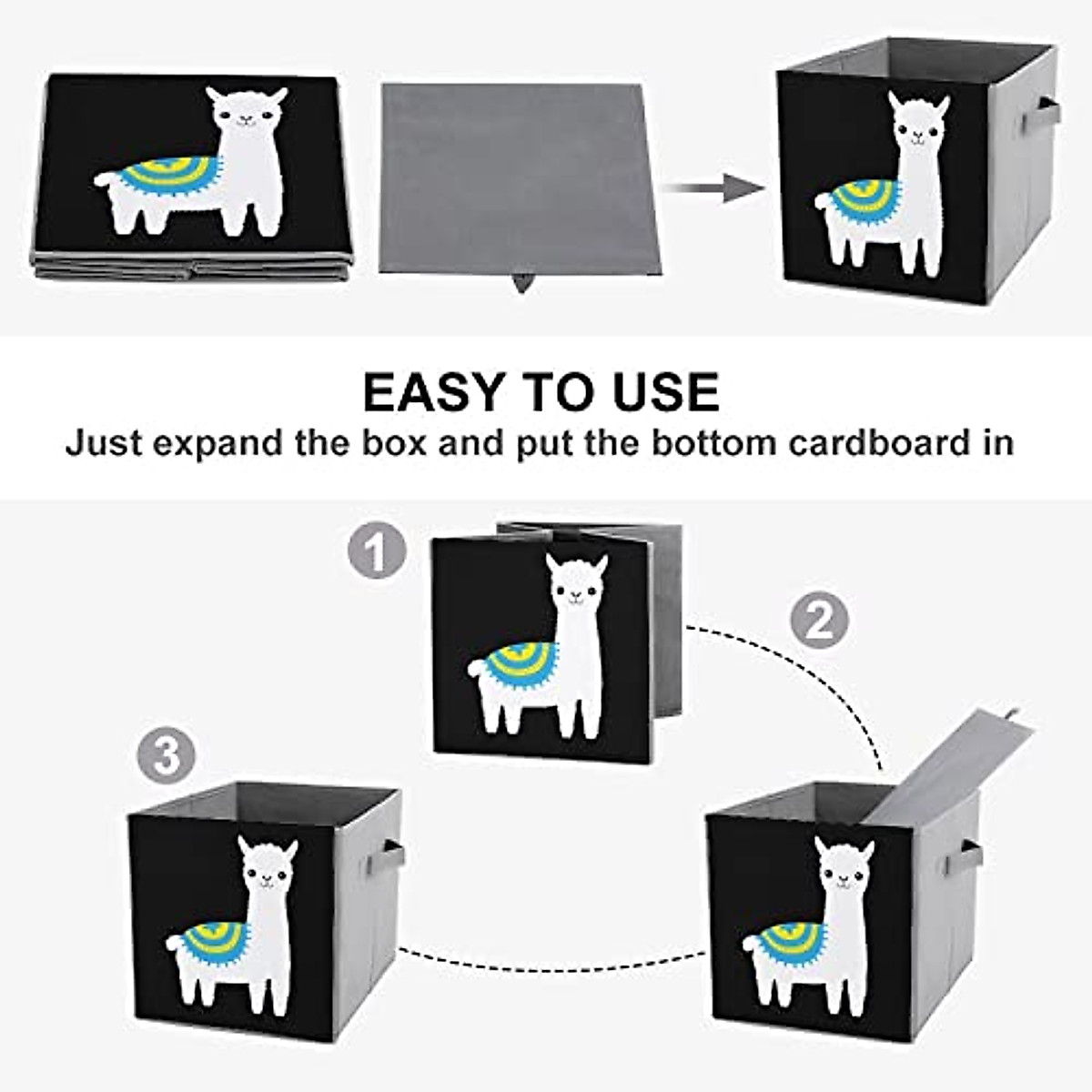 EASY TO USE
Just expand the box and put the bottom cardboard in

1

2

3