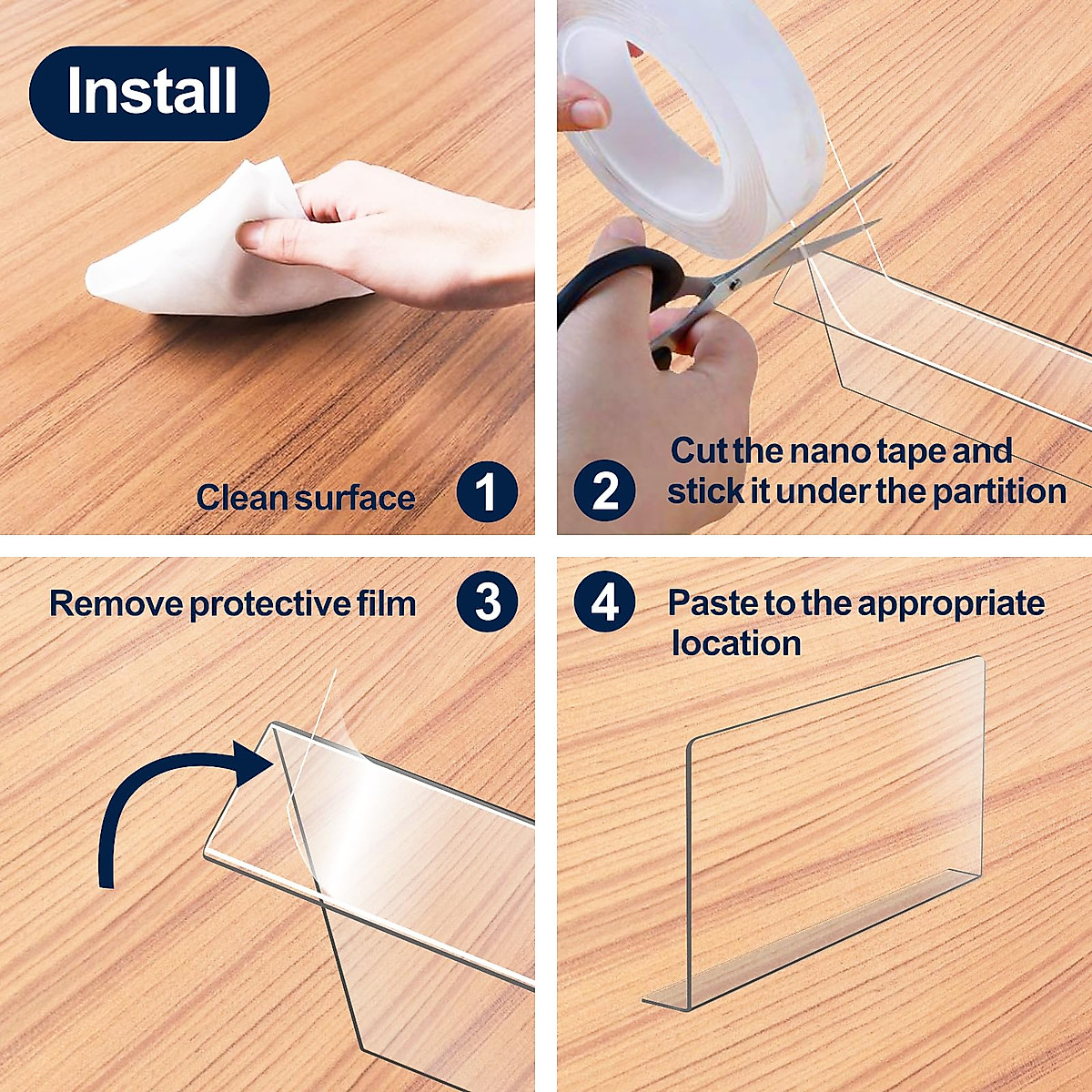 Install

Clean surface 1

2 Cut the nano tape and stick it under the partition

Remove protective film 3

4 Paste to the appropriate location