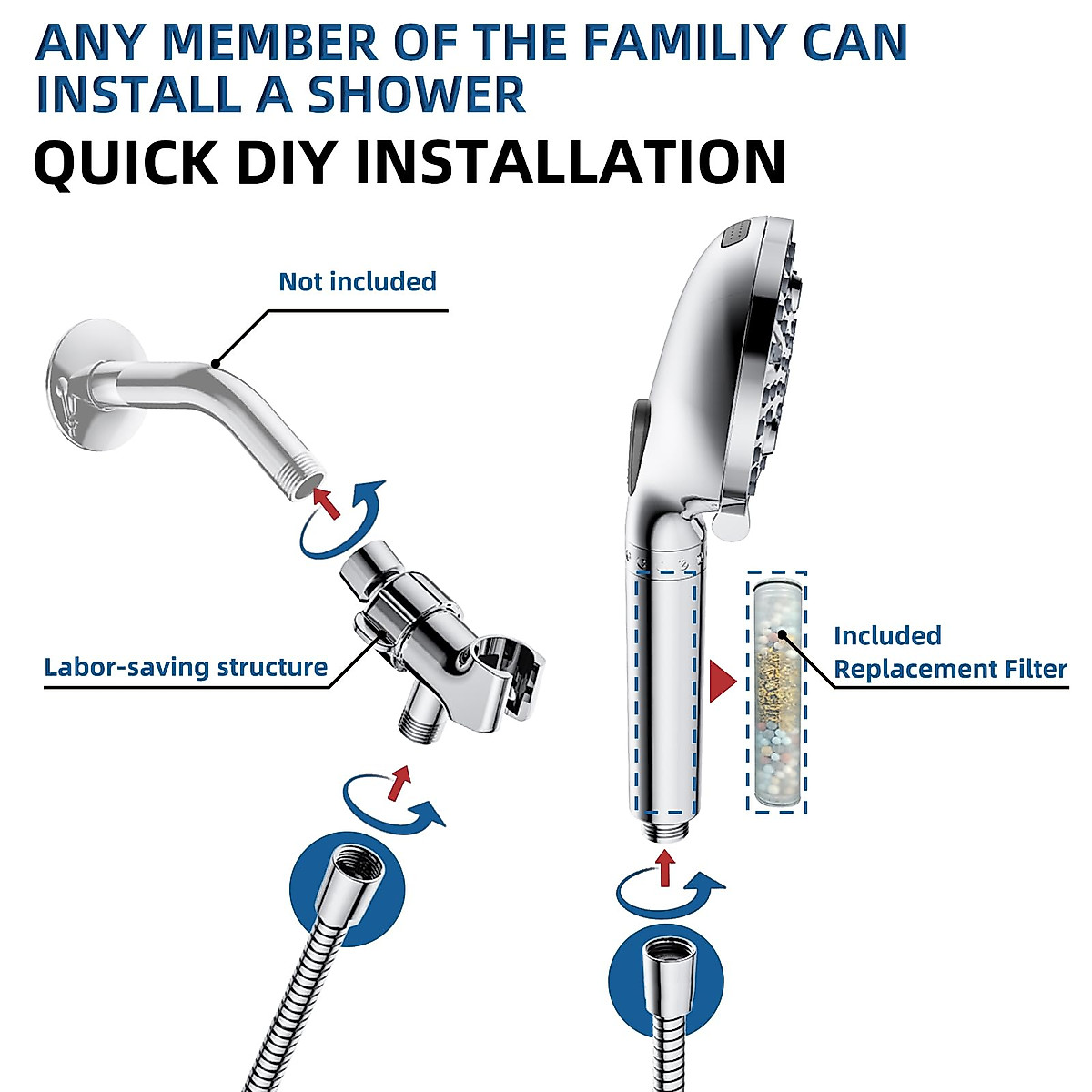 ANY MEMBER OF THE FAMILIY CAN INSTALL A SHOWER

QUICK DIY INSTALLATION

Not included

Labor-saving structure

Included
Replacement Filter