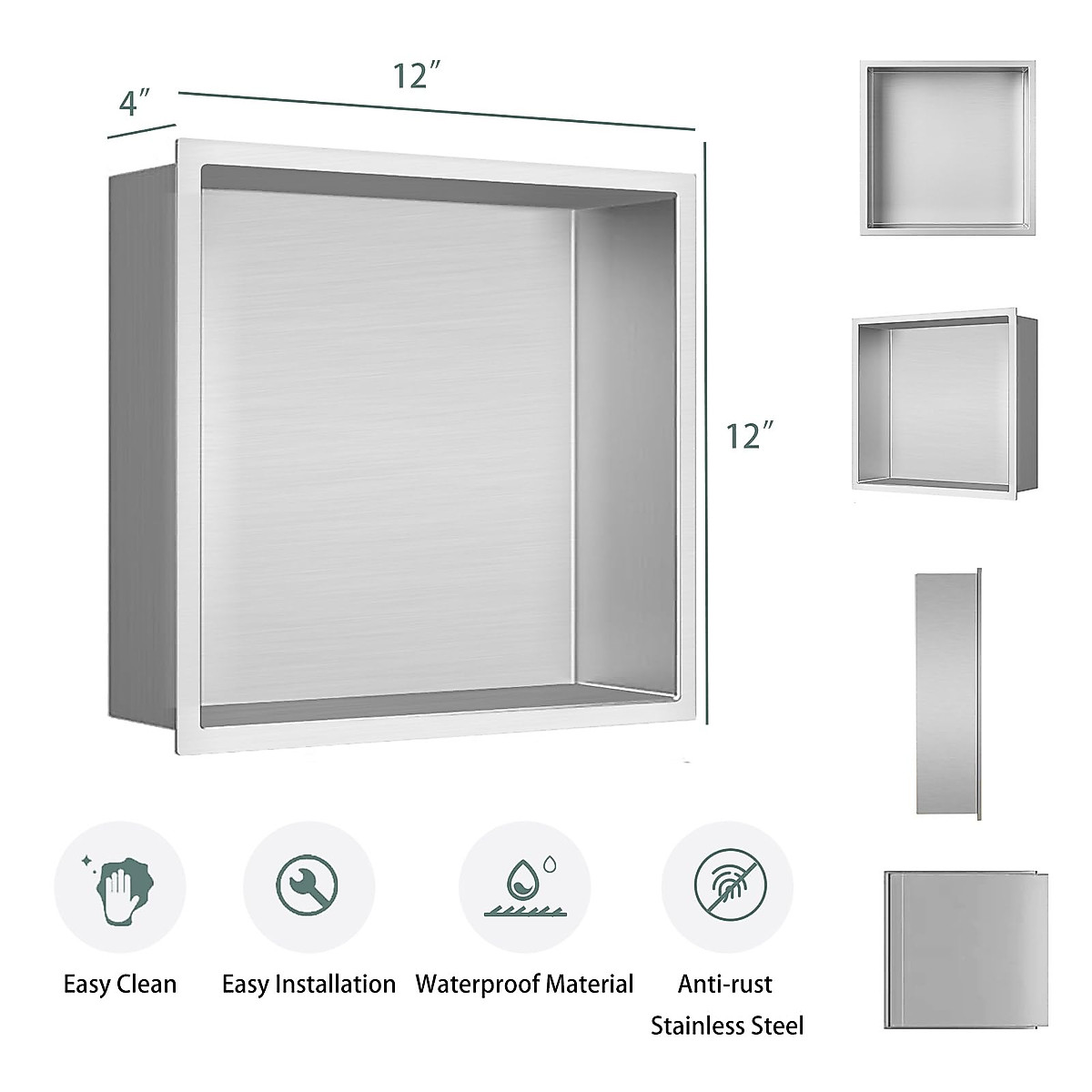 4″

12″

12″

Easy Clean

Easy Installation

Waterproof Material

Anti-rust Stainless Steel