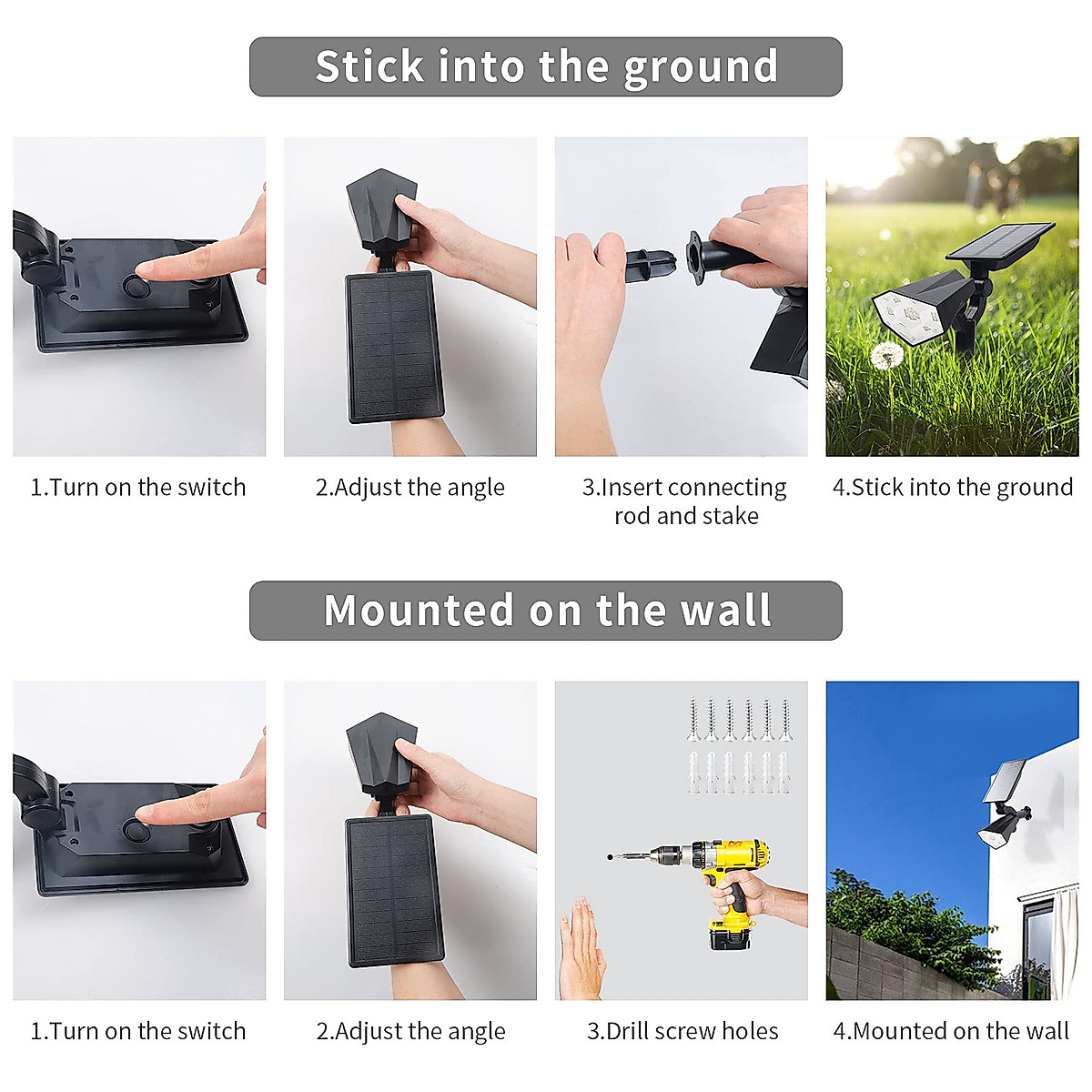 Stick into the ground

1.Turn on the switch

2.Adjust the angle

3.Insert connecting rod and stake

4.Stick into the ground

Mounted on the wall

1.Turn on the switch

2.Adjust the angle

3.Drill screw holes

4.Mounted on the wall