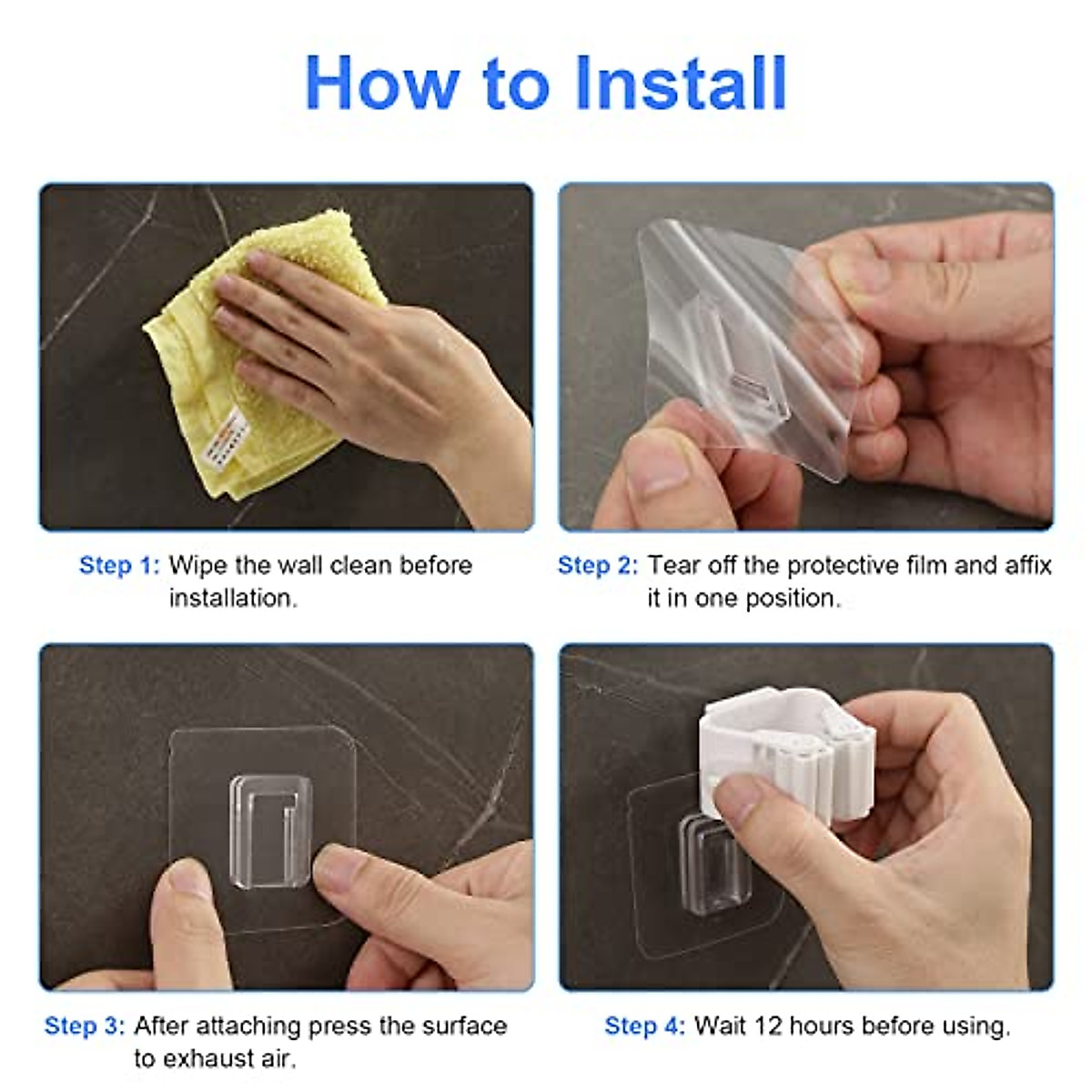 How to Install

Step 1: Wipe the wall clean before installation.

Step 2: Tear off the protective film and affix it in one position.

Step 3: After attaching press the surface to exhaust air.

Step 4: Wait 12 hours before using.