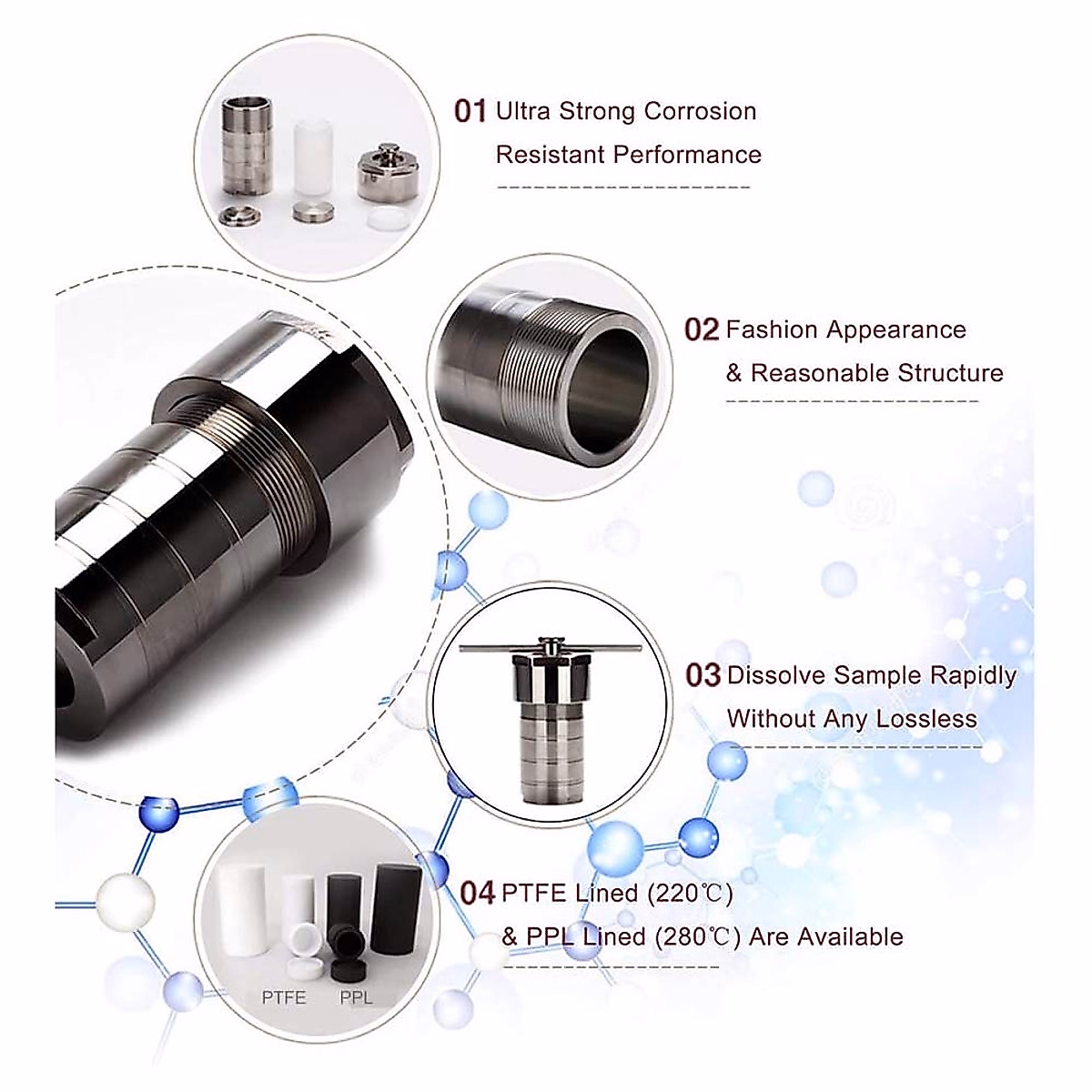 01 Ultra Strong Corrosion Resistant Performance

02 Fashion Appearance & Reasonable Structure

03 Dissolve Sample Rapidly Without Any Lossless

04 PTFE Lined (220℃) & PPL Lined (280℃) Are Available

PTFE PPL