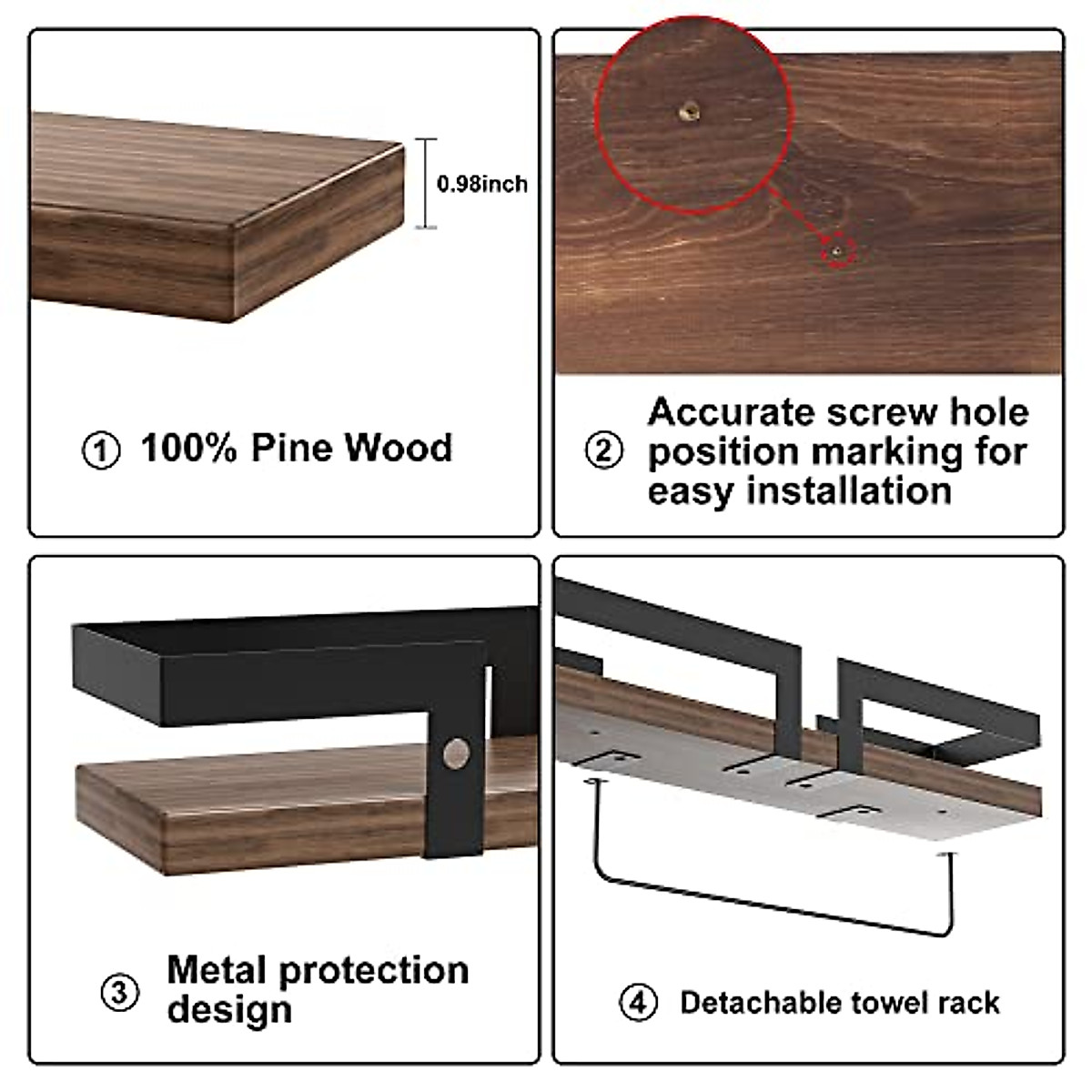 0.98inch

① 100% Pine Wood

② Accurate screw hole position marking for easy installation

③ Metal protection design

④ Detachable towel rack