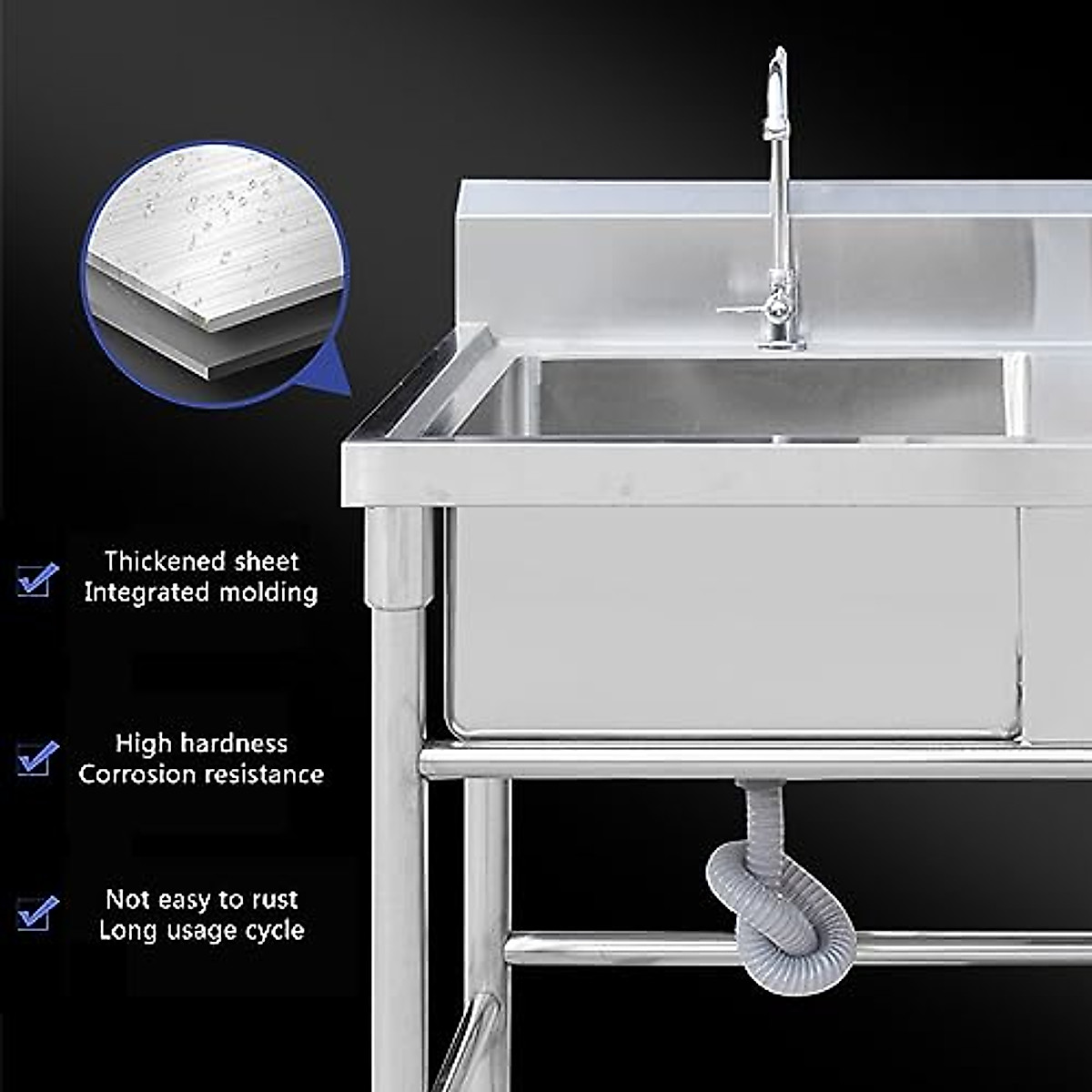 Thickened sheet
Integrated molding

High hardness
Corrosion resistance

Not easy to rust
Long usage cycle