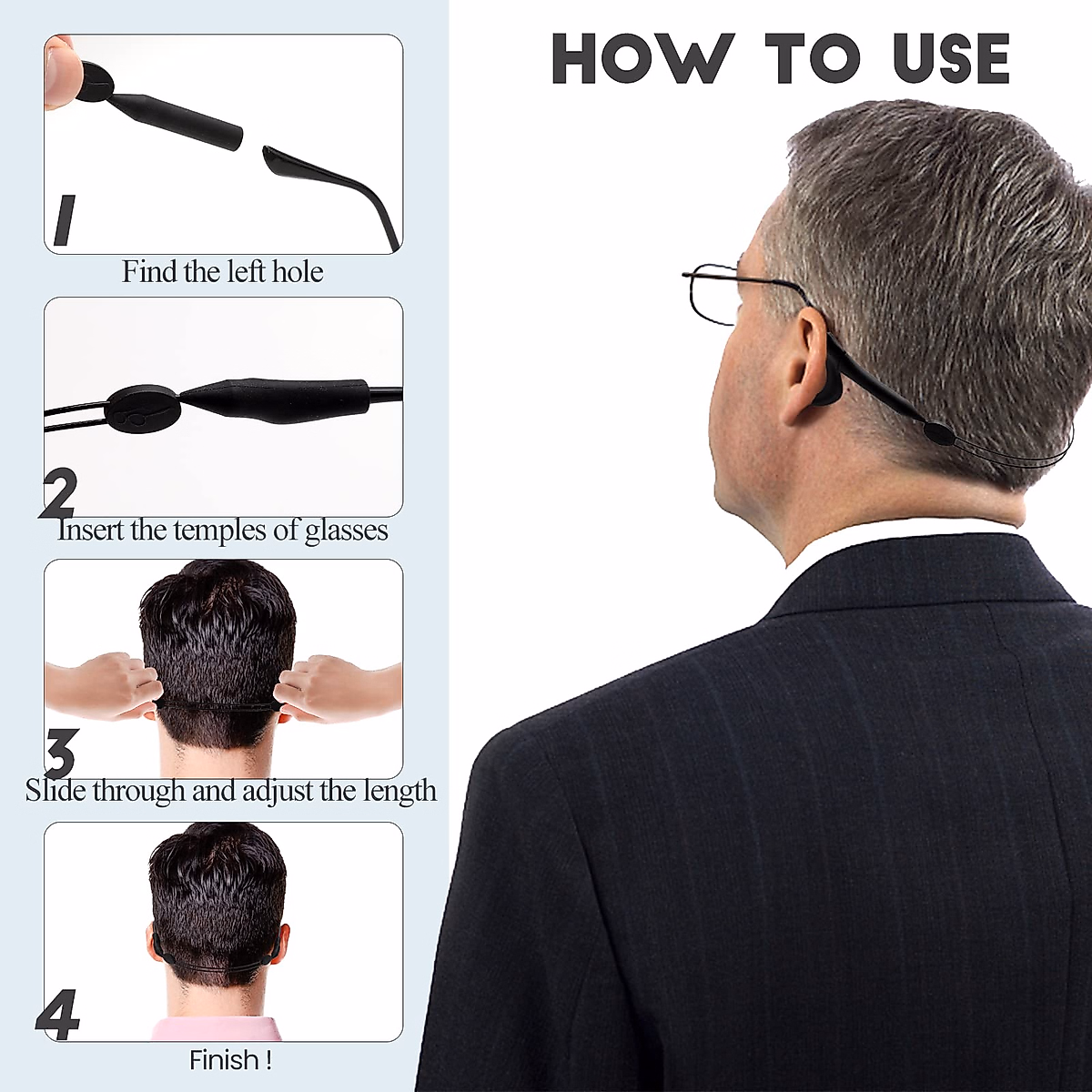 HOW TO USE

1
Find the left hole

2
Insert the temples of glasses

3
Slide through and adjust the length

4
Finish !