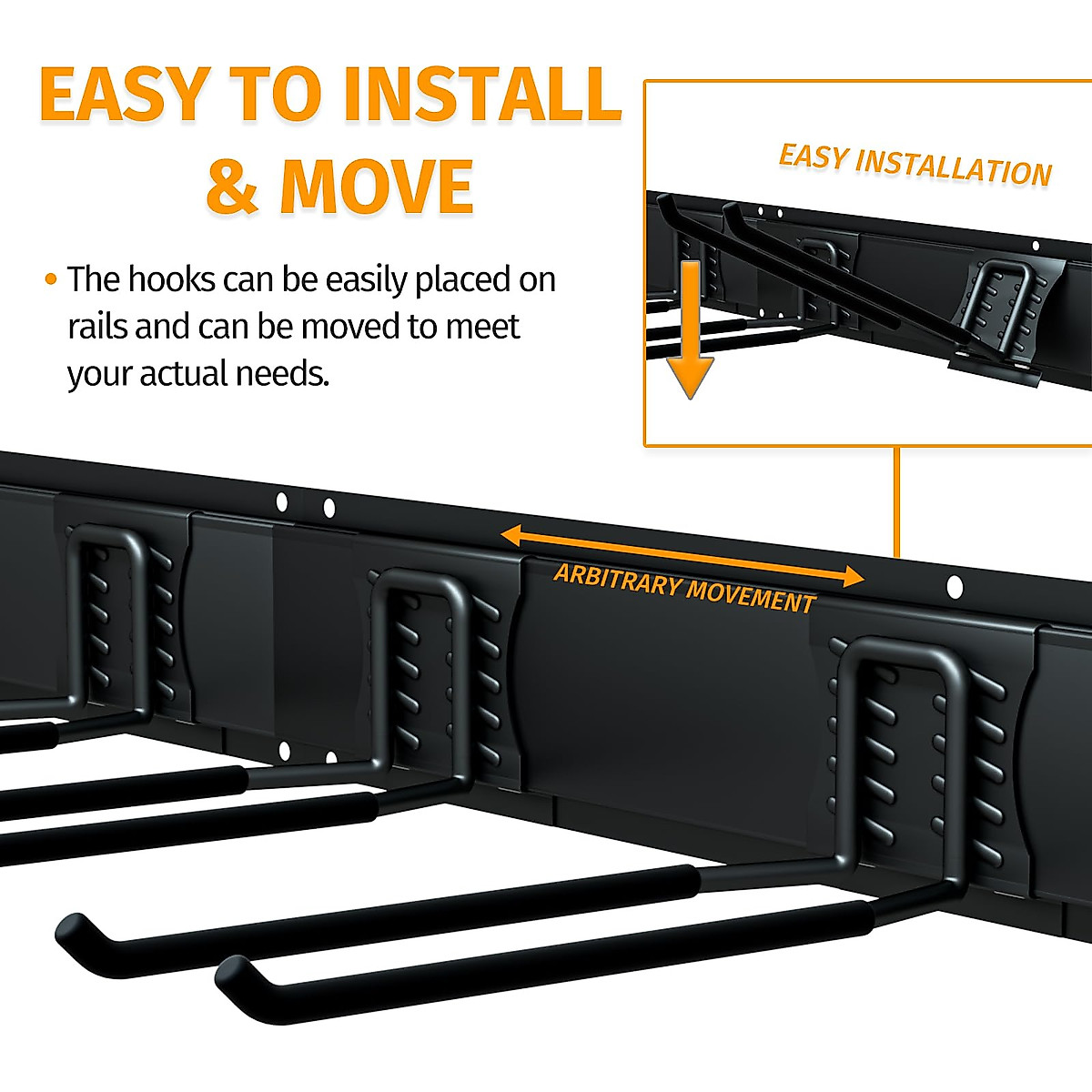 EASY TO INSTALL & MOVE

• The hooks can be easily placed on rails and can be moved to meet your actual needs.

EASY INSTALLATION

ARBITRARY MOVEMENT