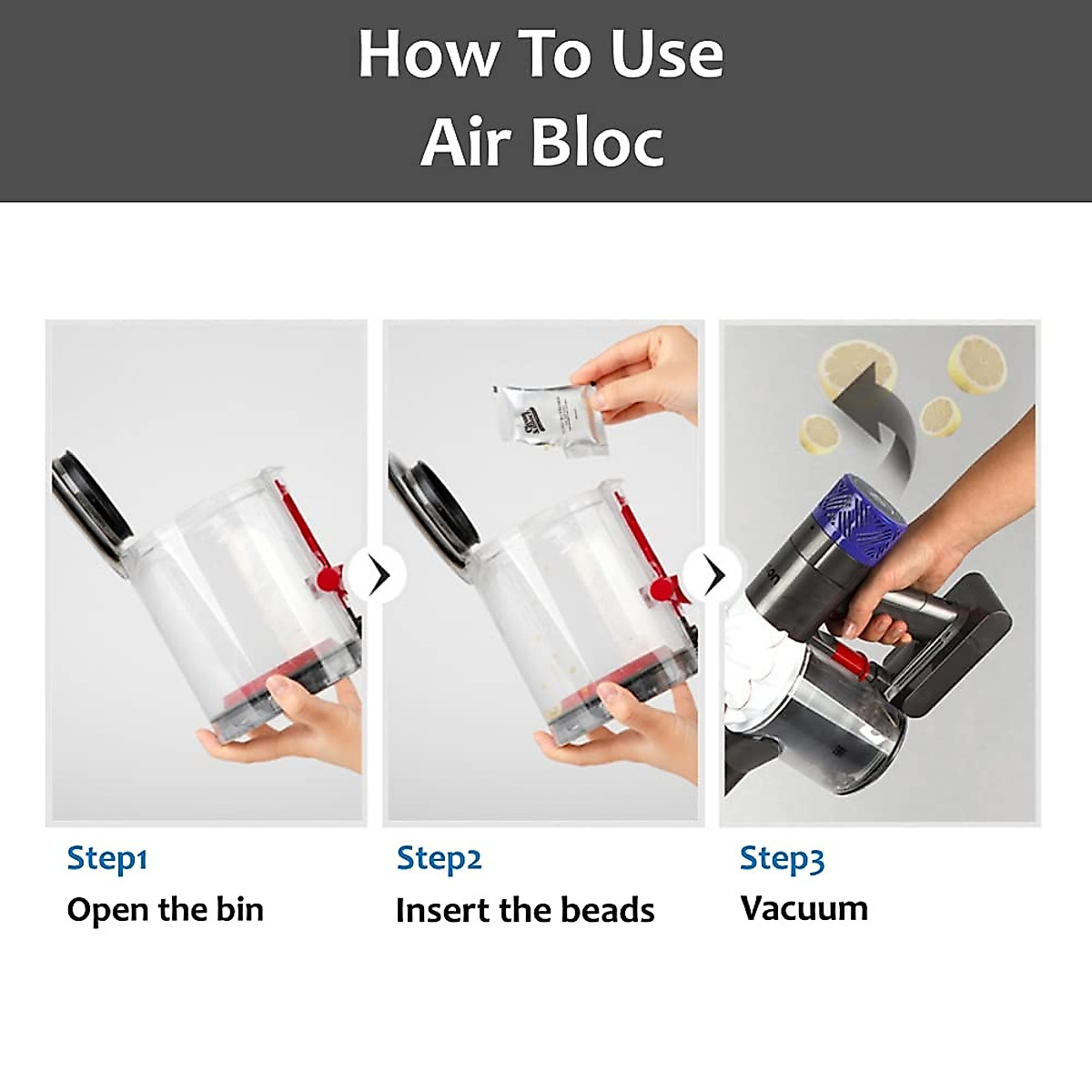 How To Use
Air Bloc

Step1
Open the bin

Step2
Insert the beads

Step3
Vacuum