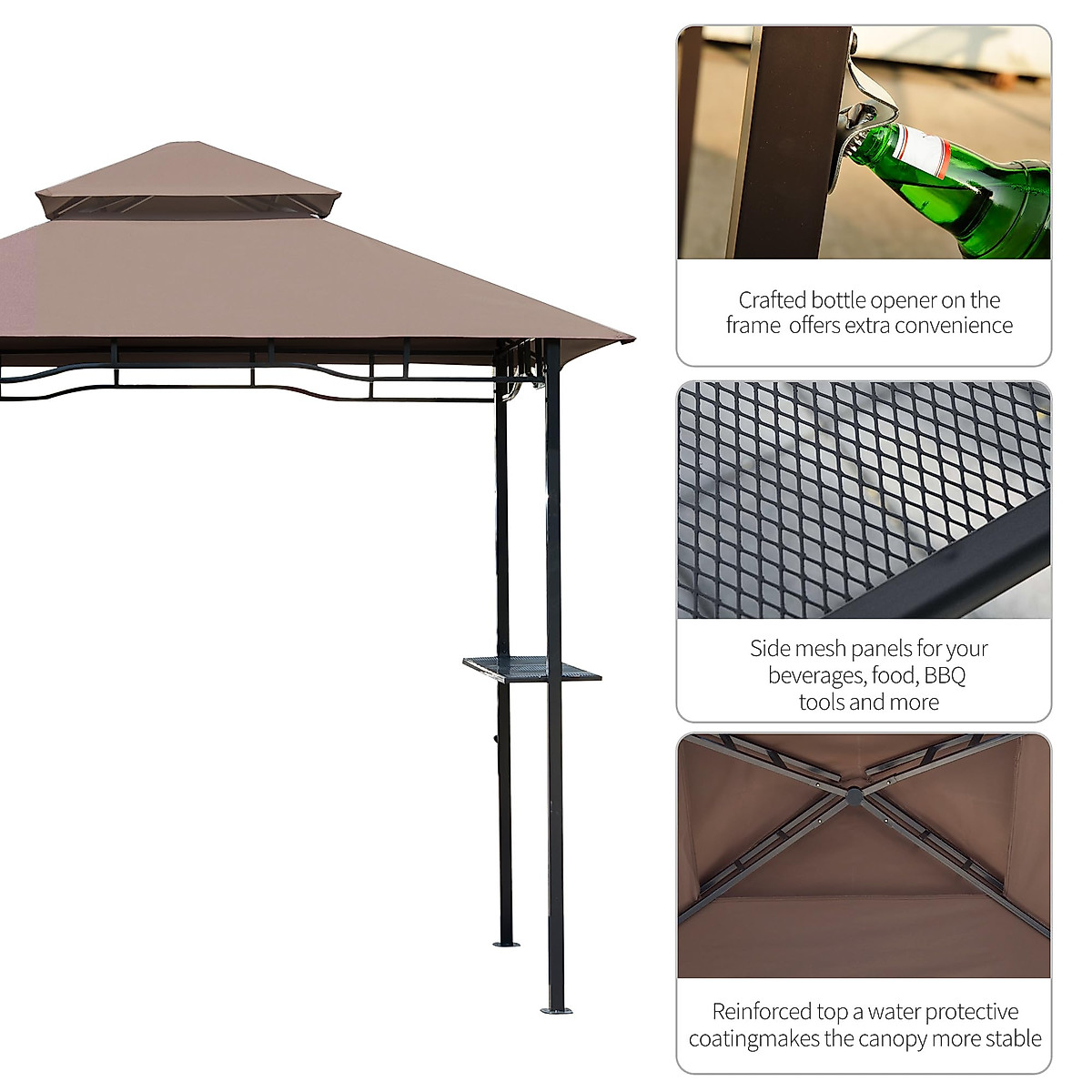 Crafted bottle opener on the frame offers extra convenience

Side mesh panels for your beverages, food, BBQ tools and more

Reinforced top a water protective coatingmakes the canopy more stable