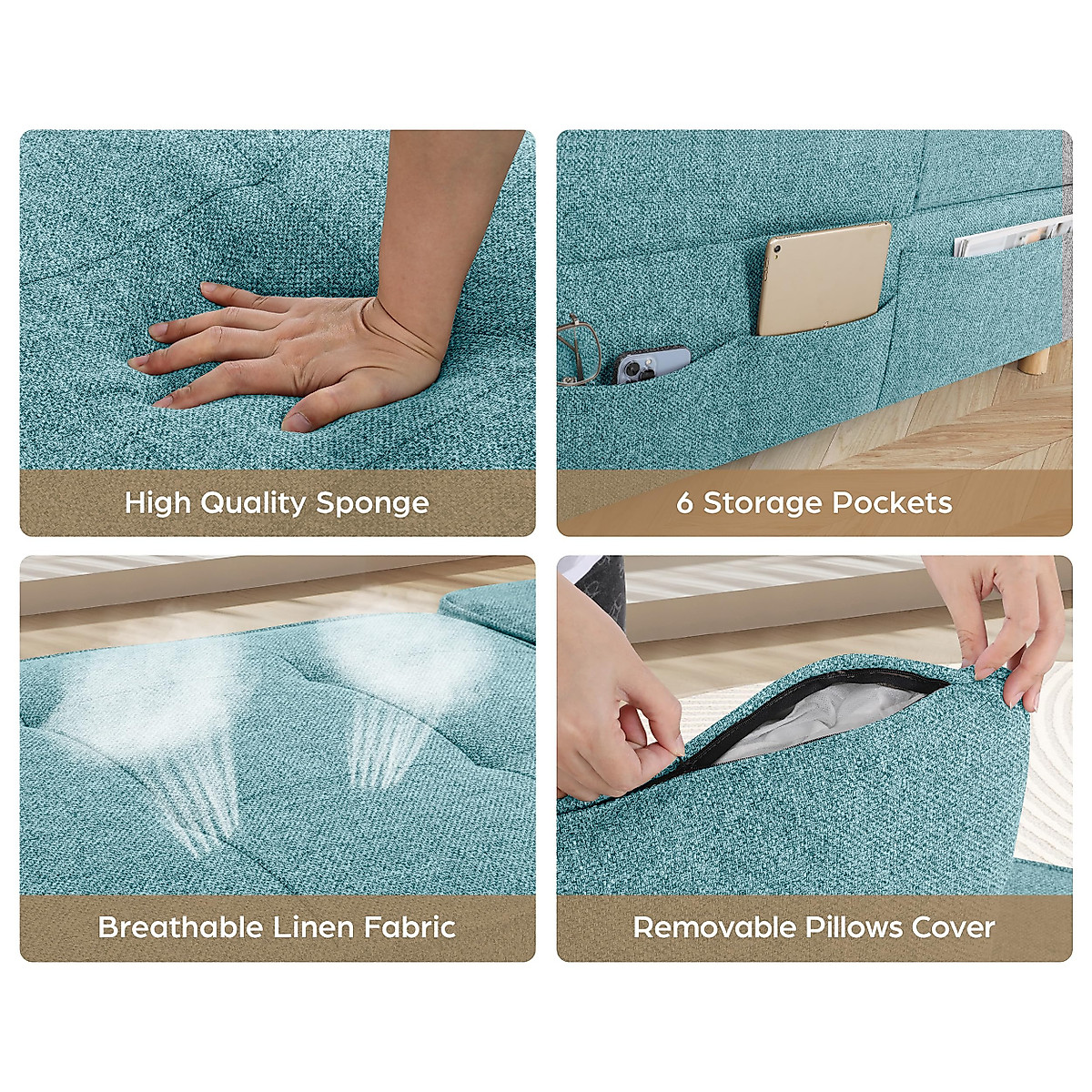 High Quality Sponge

6 Storage Pockets

Breathable Linen Fabric

Removable Pillows Cover