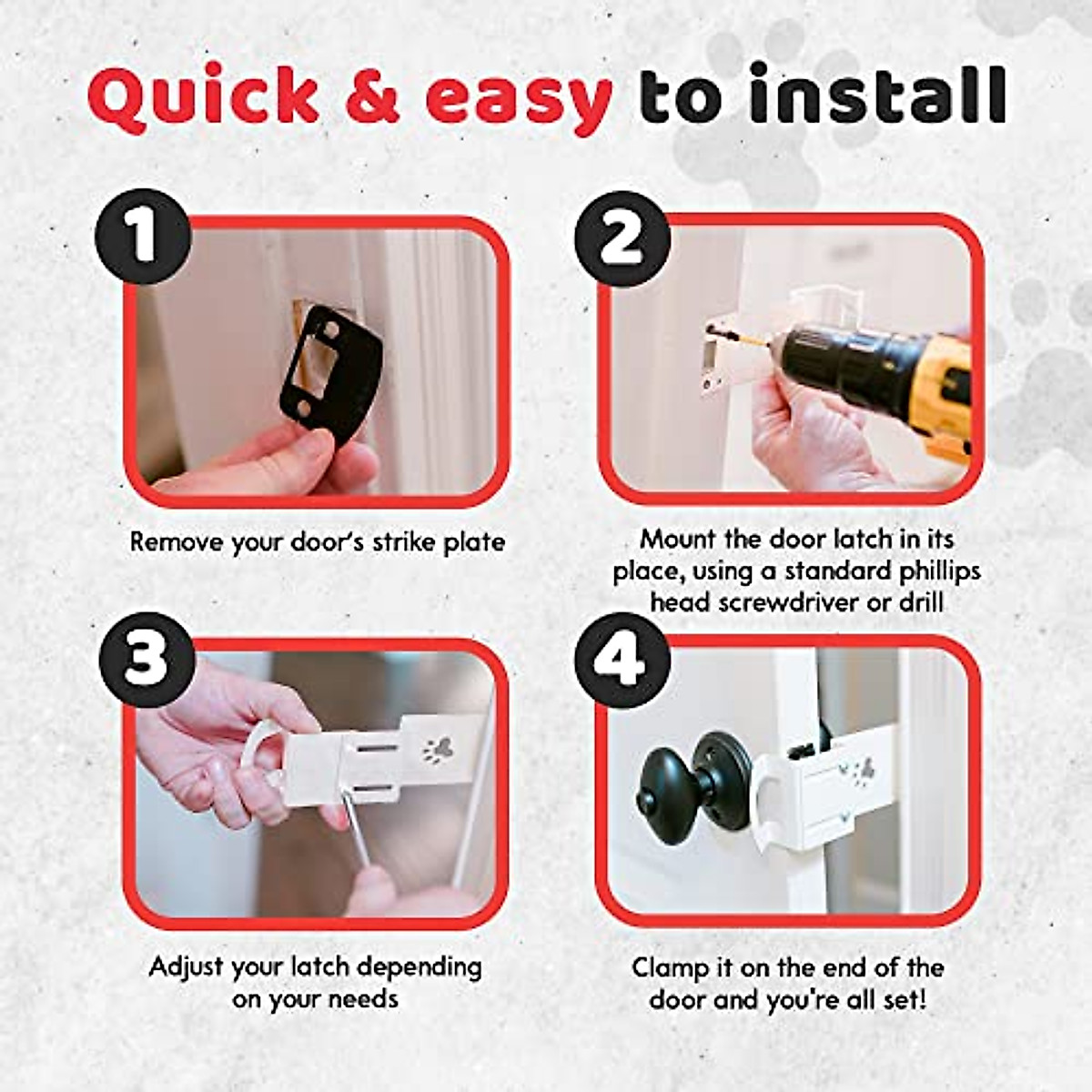 Quick & easy to install

1

Remove your door's strike plate

2

Mount the door latch in its place, using a standard phillips head screwdriver or drill

3

Adjust your latch depending on your needs

4

Clamp it on the end of the door and you're all set!