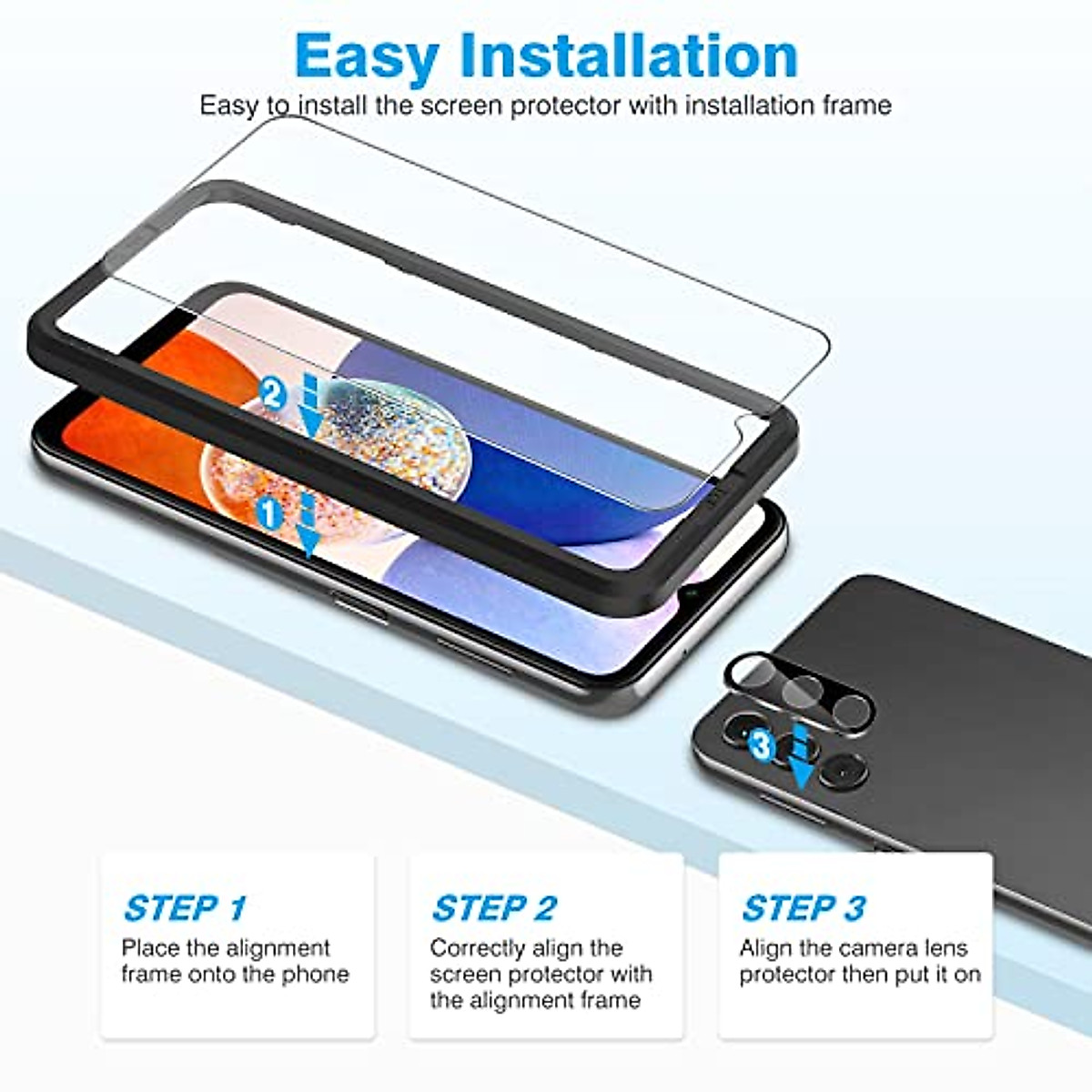 Easy Installation

Easy to install the screen protector with installation frame

2

1

3

STEP 1

Place the alignment frame onto the phone

STEP 2

Correctly align the screen protector with the alignment frame

STEP 3

Align the camera lens protector then put it on