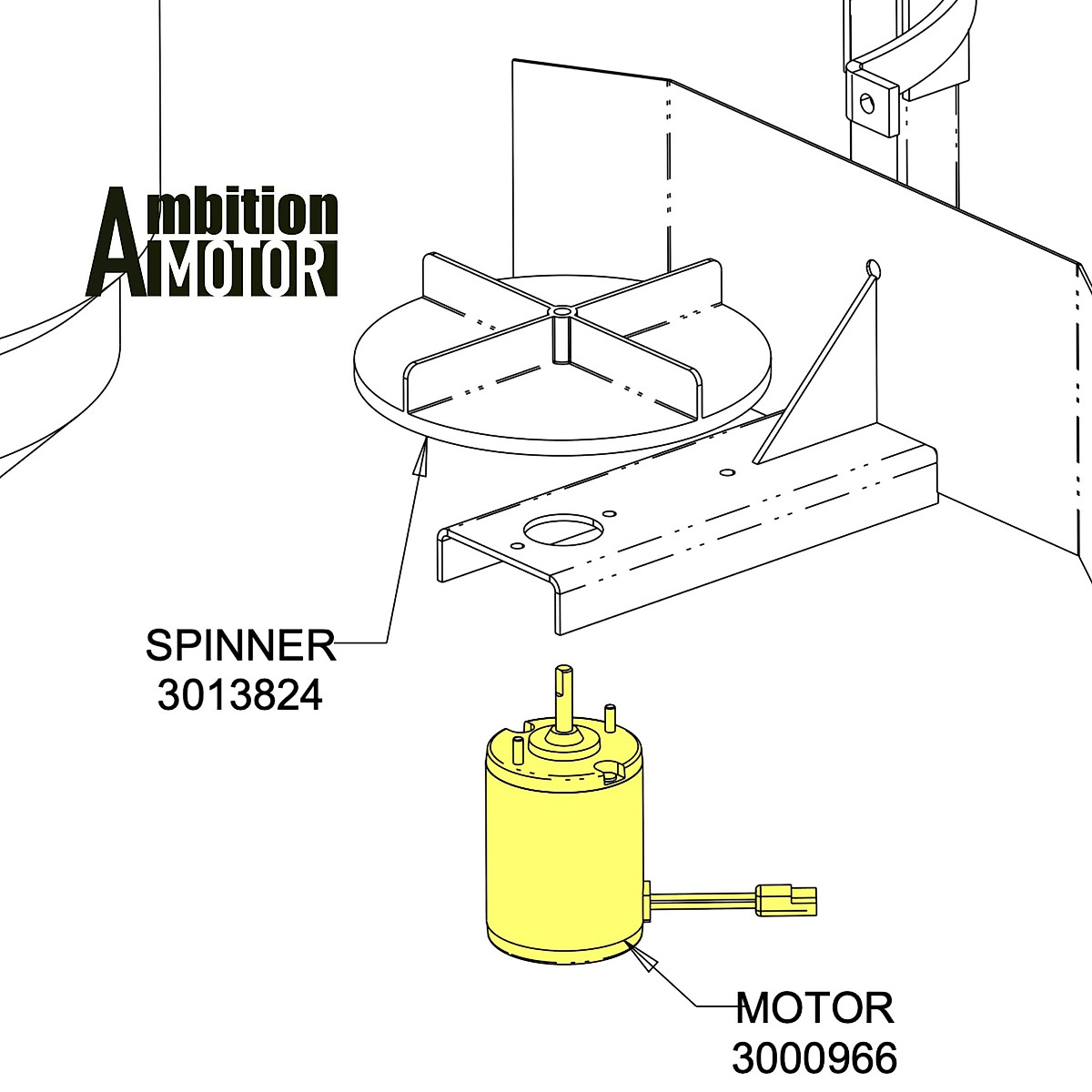 Ambition
MOTOR

SPINNER
3013824

MOTOR
3000966