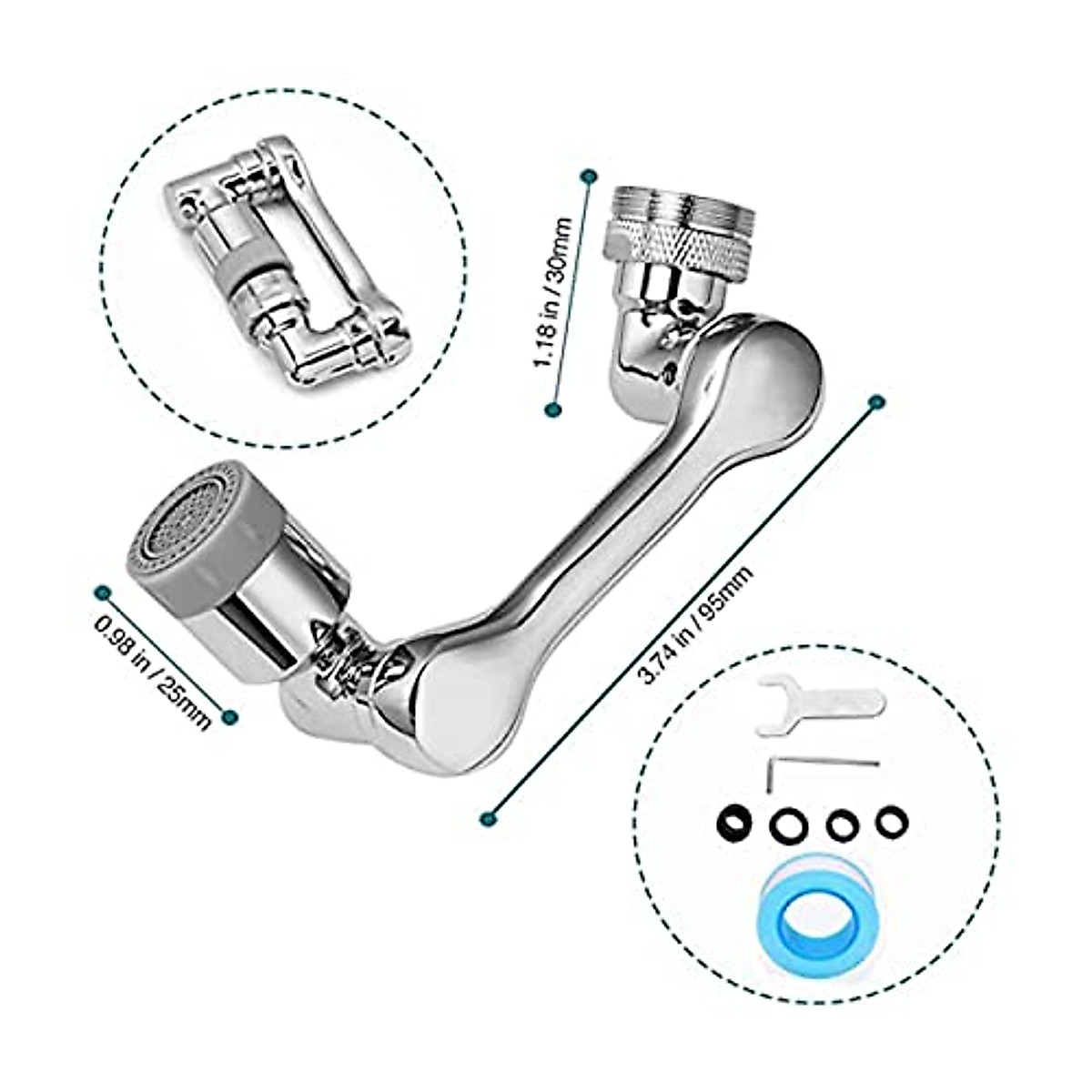 1.18 in / 30mm

0.98 in / 25mm

3.74 in / 95mm