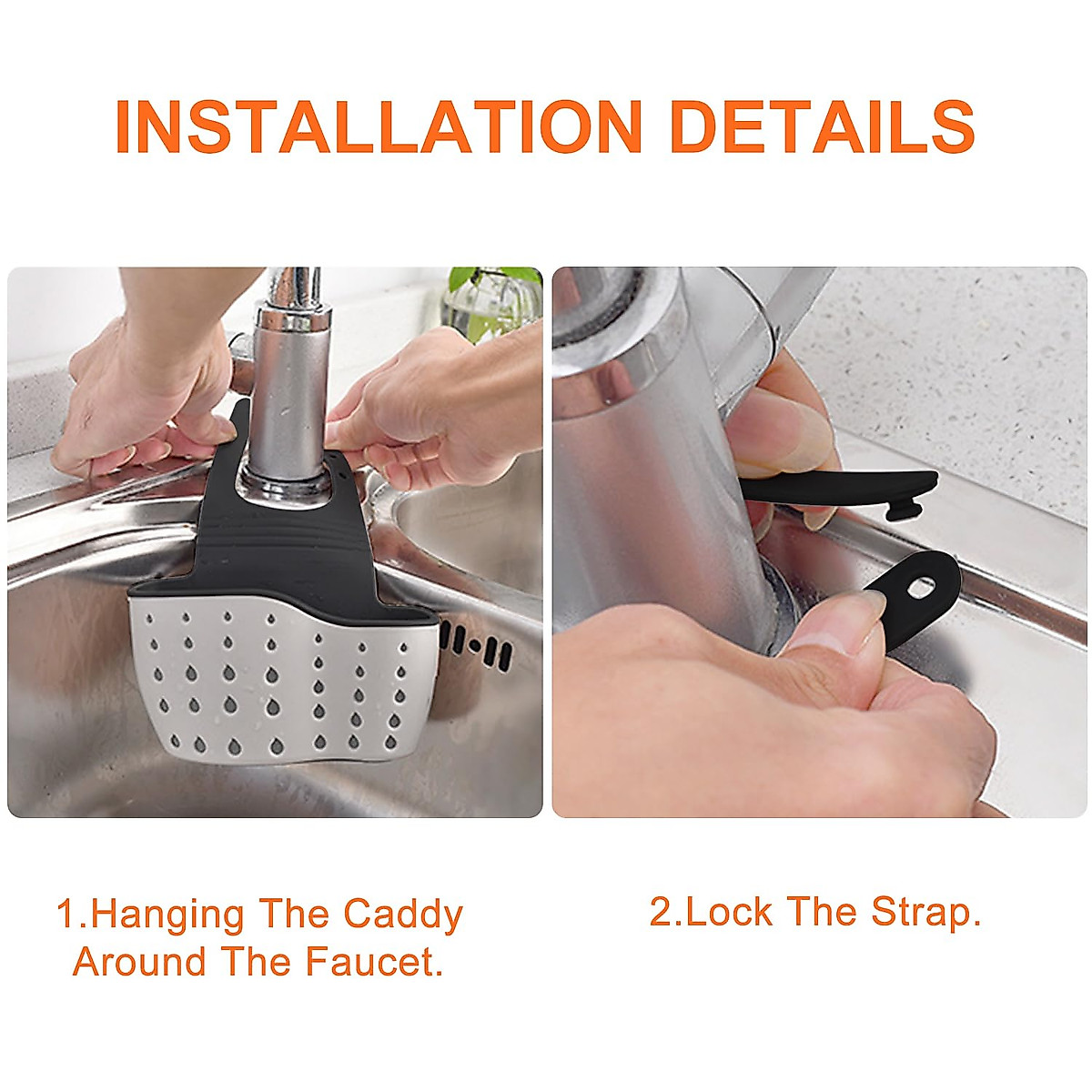 INSTALLATION DETAILS

1.Hanging The Caddy Around The Faucet.

2.Lock The Strap.