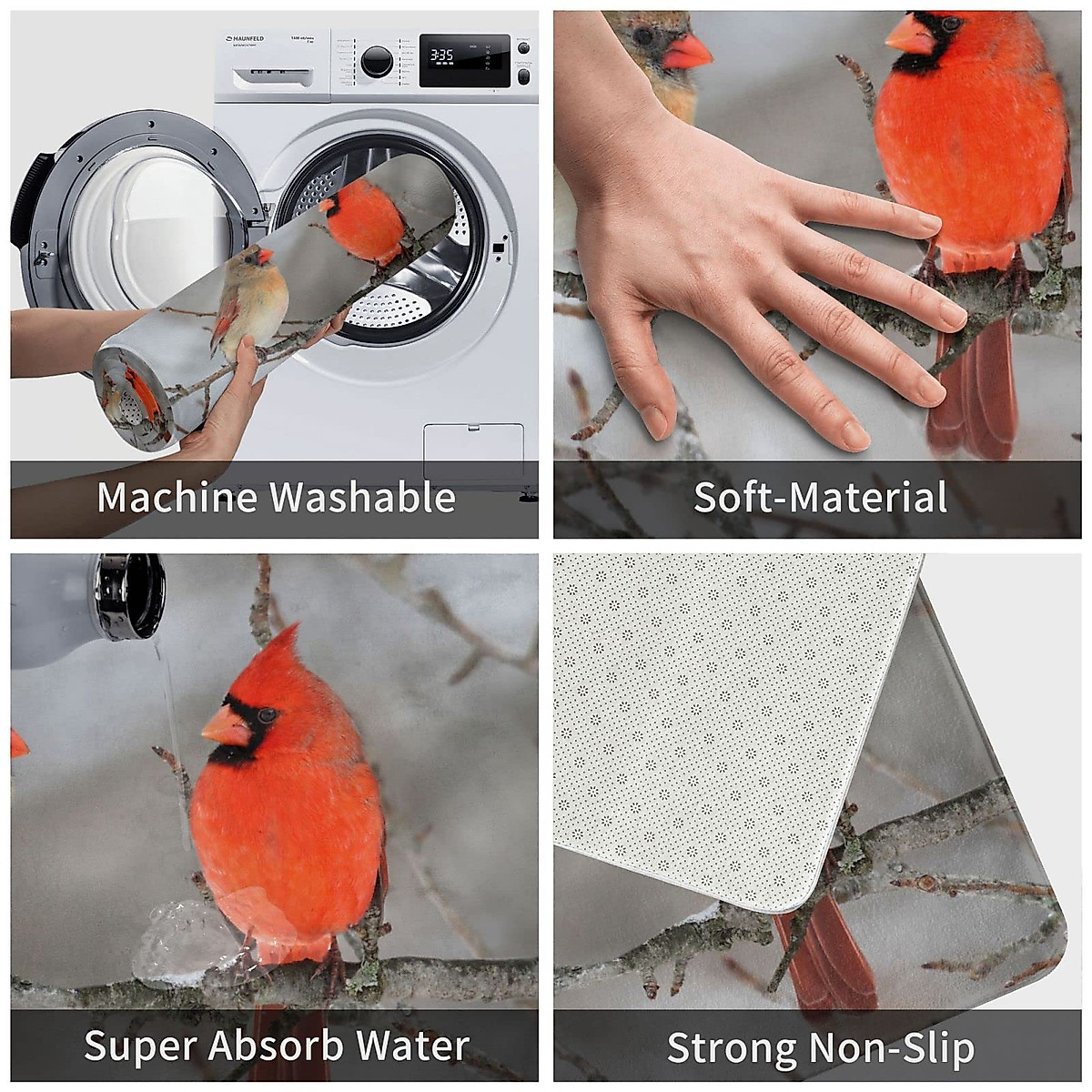 MAUNFELD

3:35

Machine Washable

Soft-Material

Super Absorb Water

Strong Non-Slip