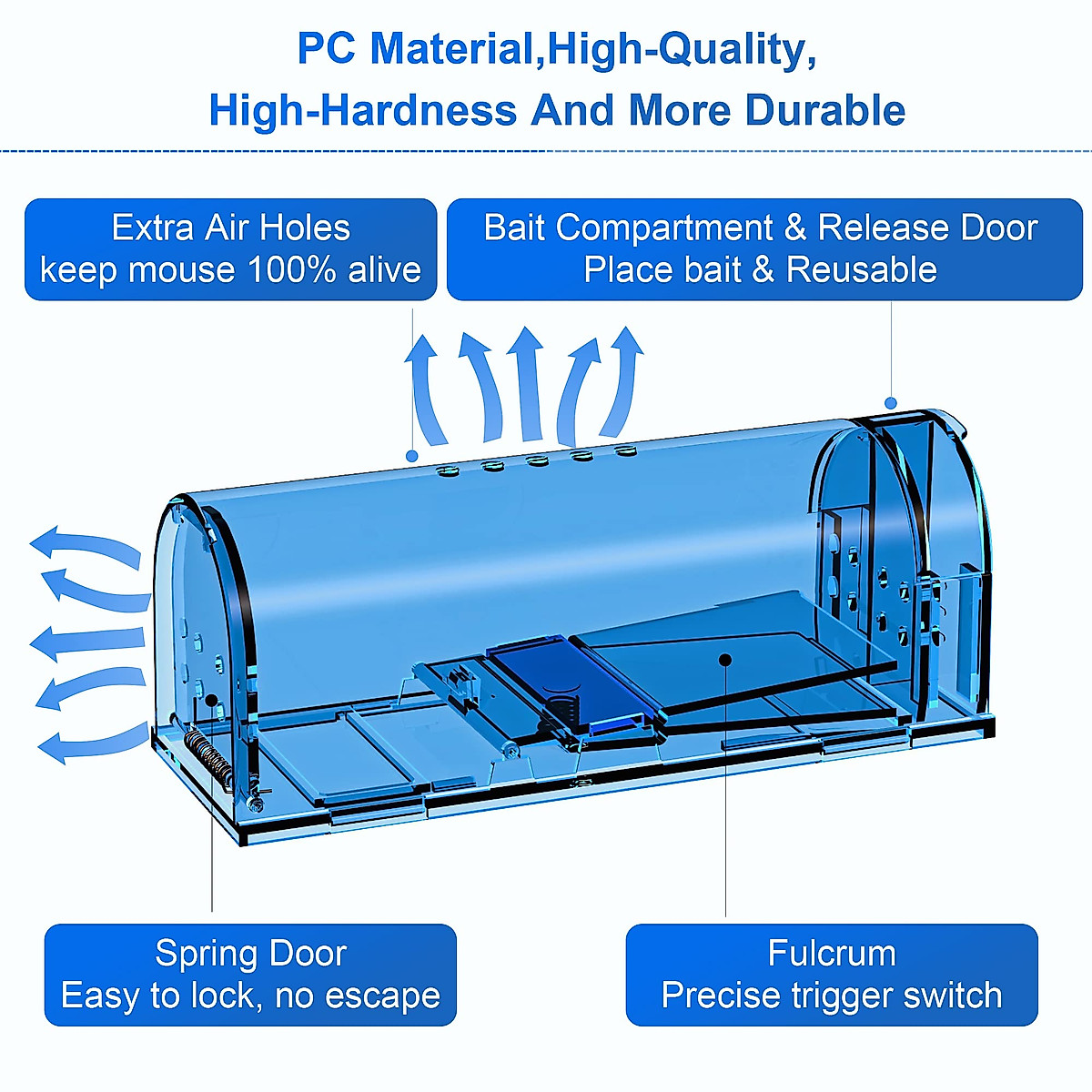 PC Material,High-Quality,
High-Hardness And More Durable

Extra Air Holes
keep mouse 100% alive

Bait Compartment & Release Door
Place bait & Reusable

Spring Door
Easy to lock, no escape

Fulcrum
Precise trigger switch