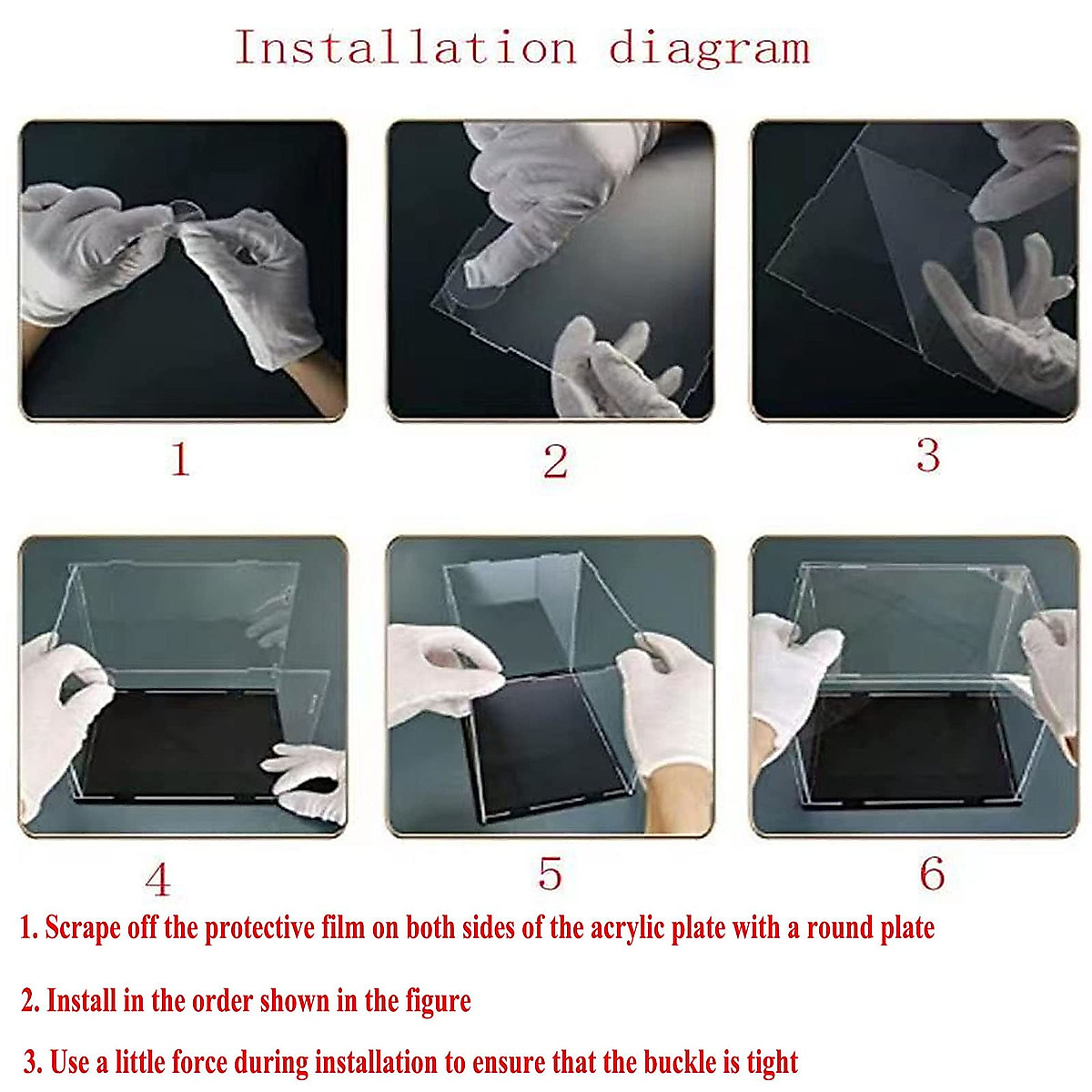 Installation diagram

1

2

3

4

5

6

1. Scrape off the protective film on both sides of the acrylic plate with a round plate

2. Install in the order shown in the figure

3. Use a little force during installation to ensure that the buckle is tight