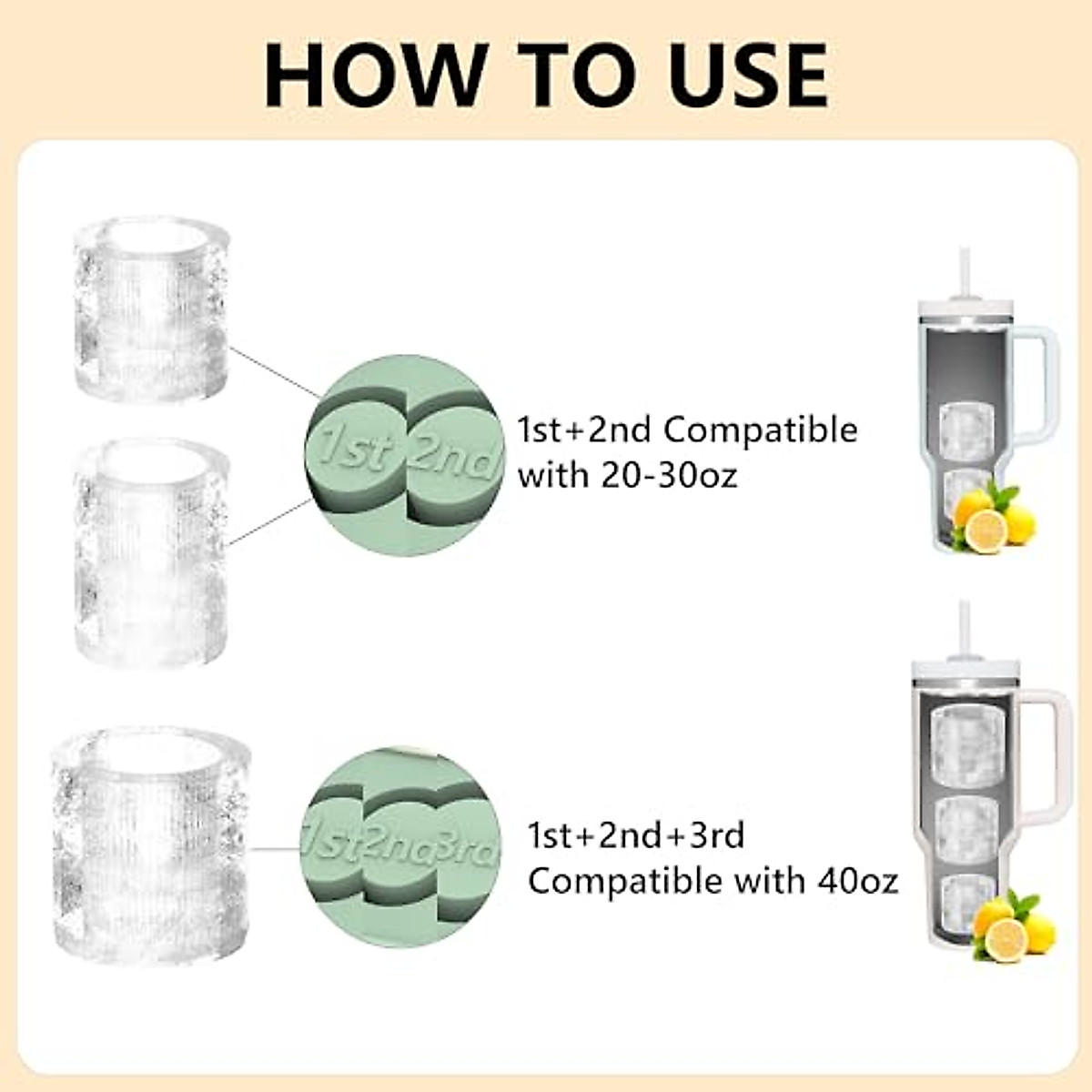 HOW TO USE

1st 2nd

1st+2nd Compatible with 20-30oz

1st 2nd 3rd

1st+2nd+3rd Compatible with 40oz