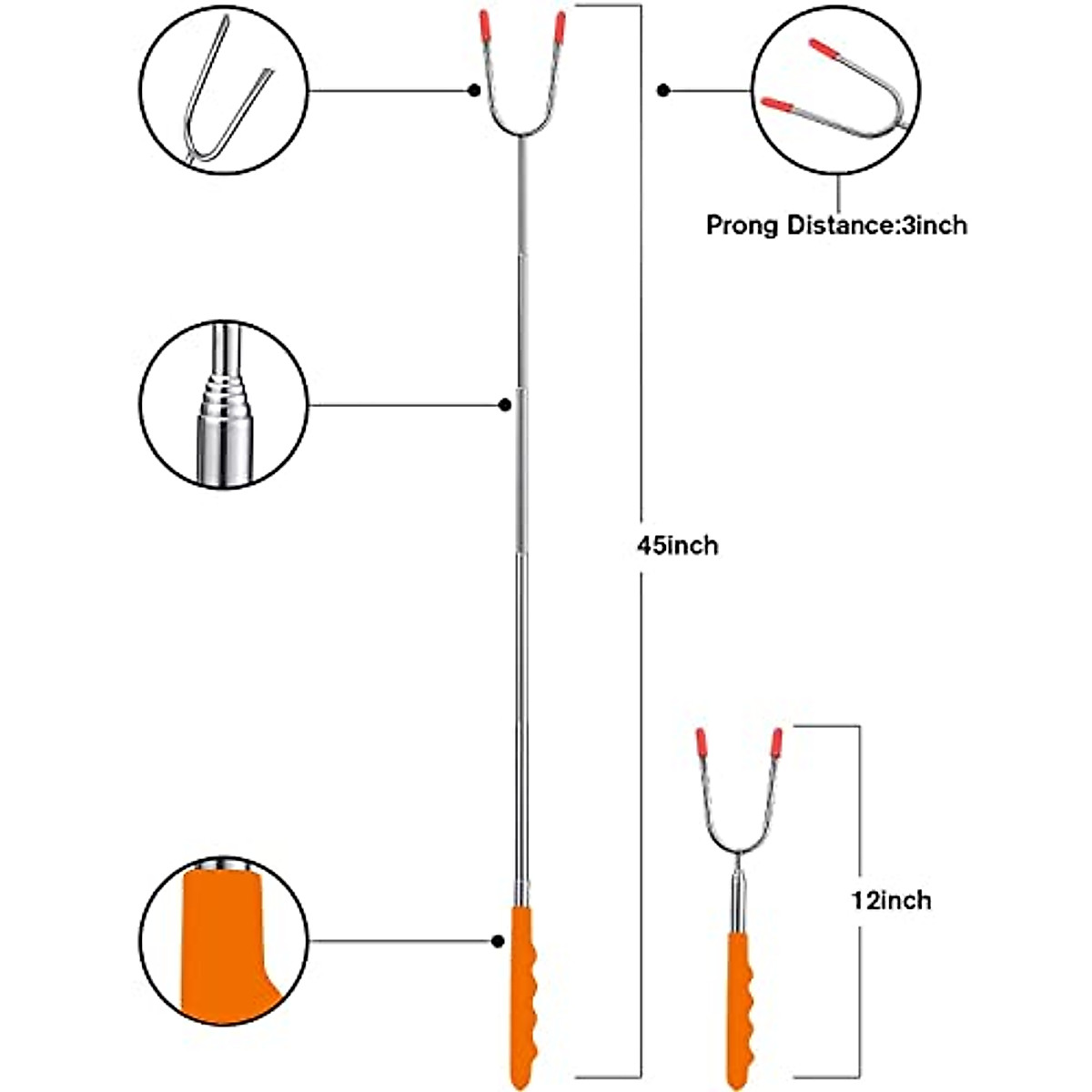 Prong Distance:3inch

45inch

12inch