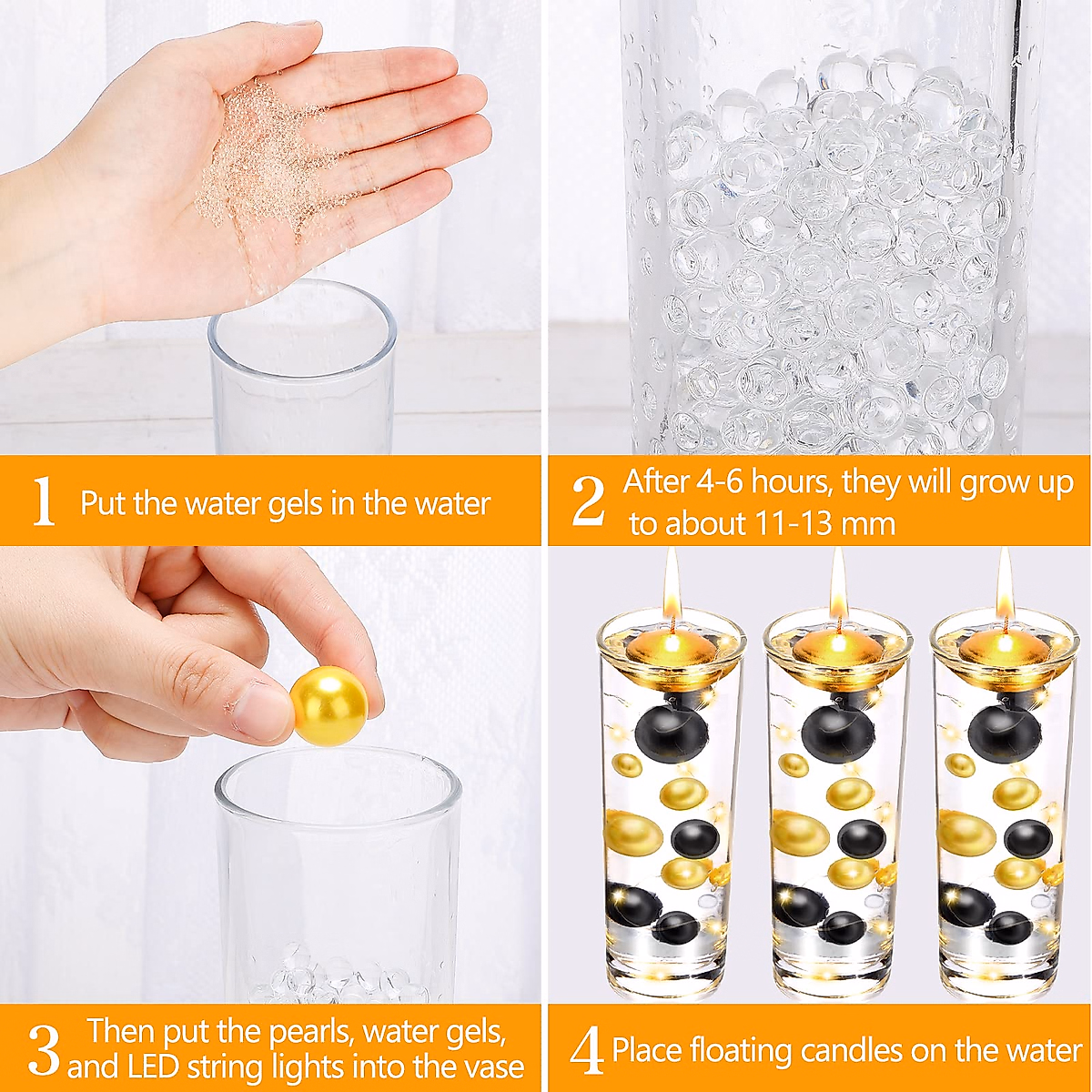 1 Put the water gels in the water

2 After 4-6 hours, they will grow up to about 11-13 mm

3 Then put the pearls, water gels, and LED string lights into the vase

4 Place floating candles on the water