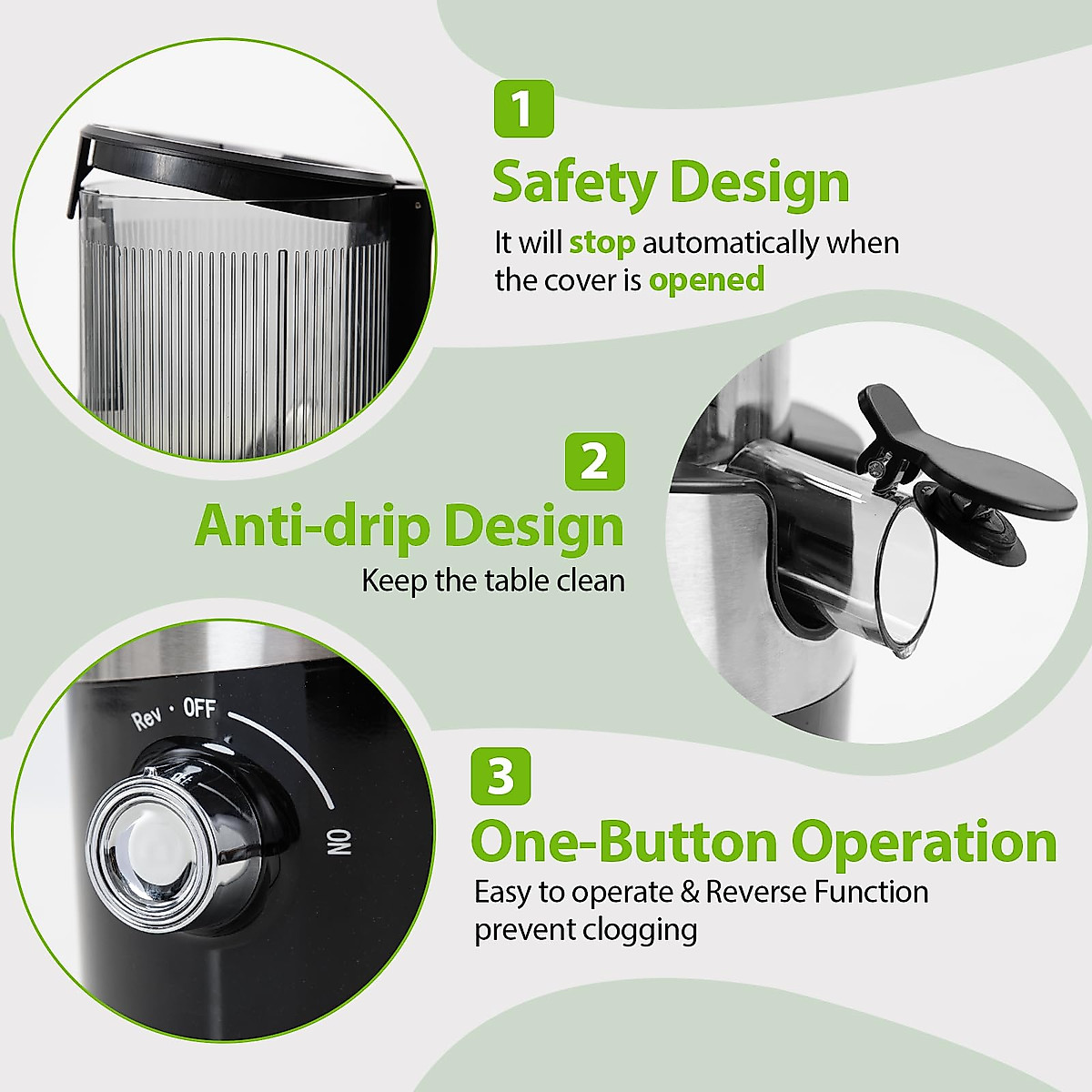 1

Safety Design

It will stop automatically when the cover is opened

2

Anti-drip Design

Keep the table clean

Rev · OFF

ON

3

One-Button Operation

Easy to operate & Reverse Function prevent clogging