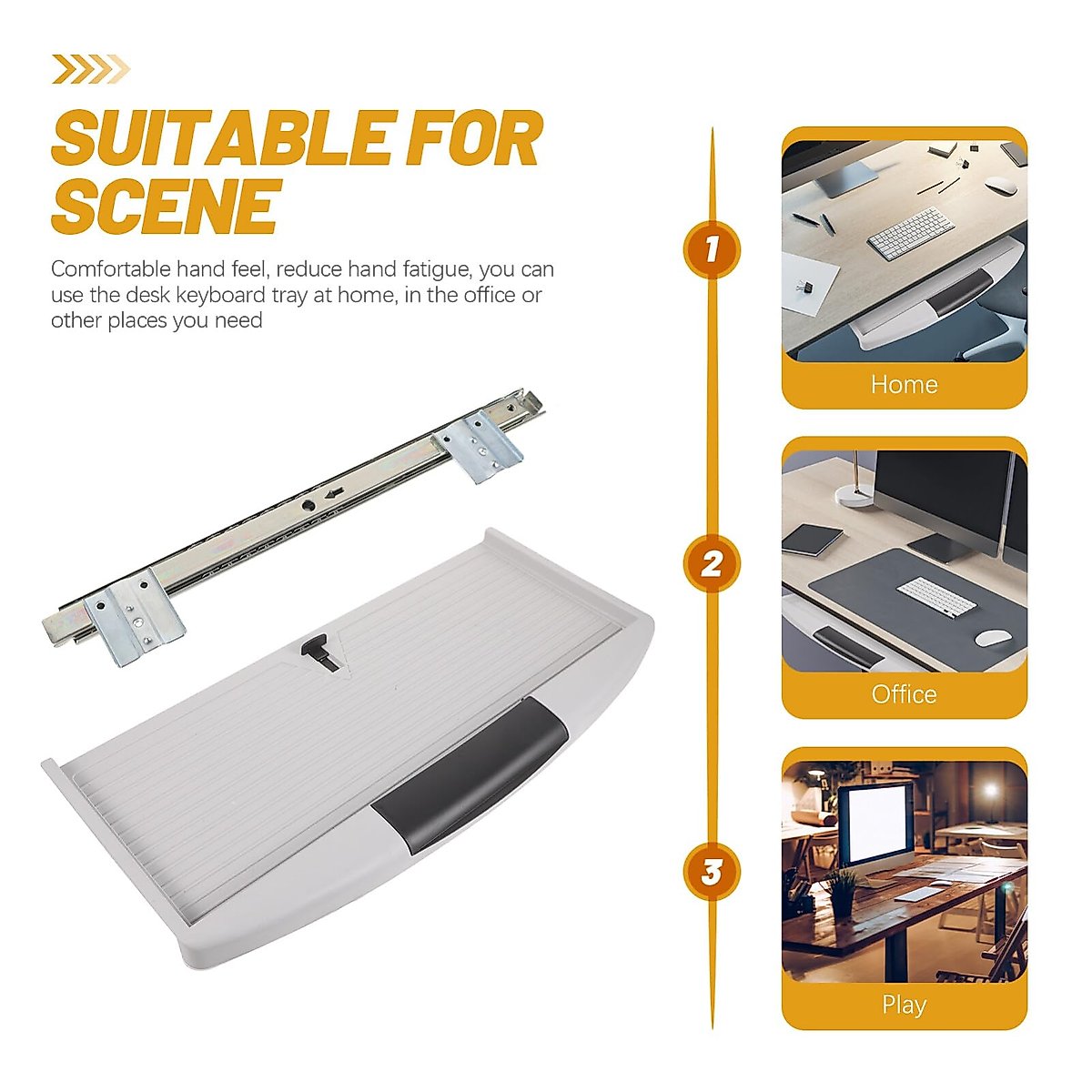 SUITABLE FOR SCENE

Comfortable hand feel, reduce hand fatigue, you can use the desk keyboard tray at home, in the office or other places you need

1

Home

2

Office

3

Play