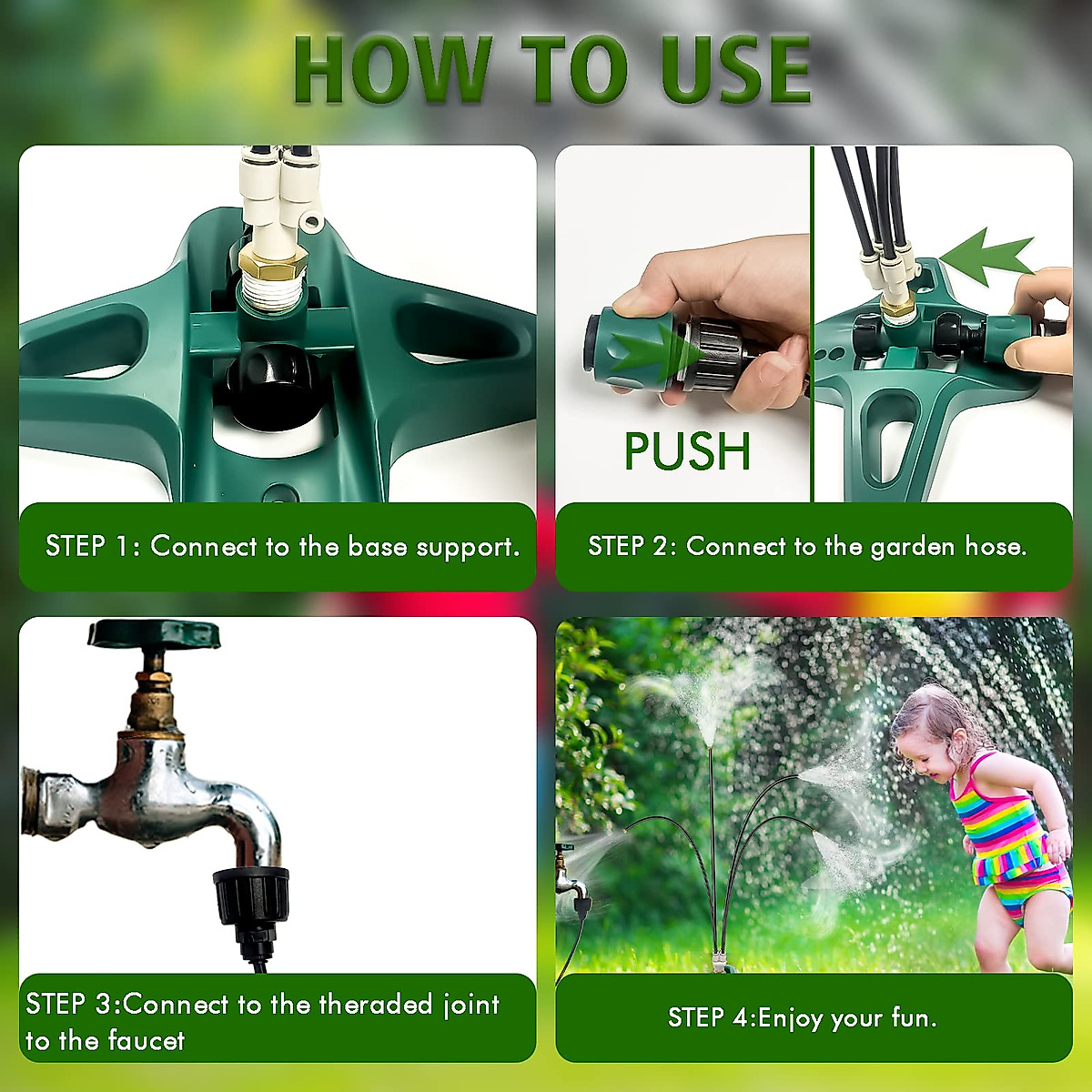 HOW TO USE

STEP 1: Connect to the base support.

PUSH

STEP 2: Connect to the garden hose.

STEP 3:Connect to the theraded joint to the faucet

STEP 4:Enjoy your fun.