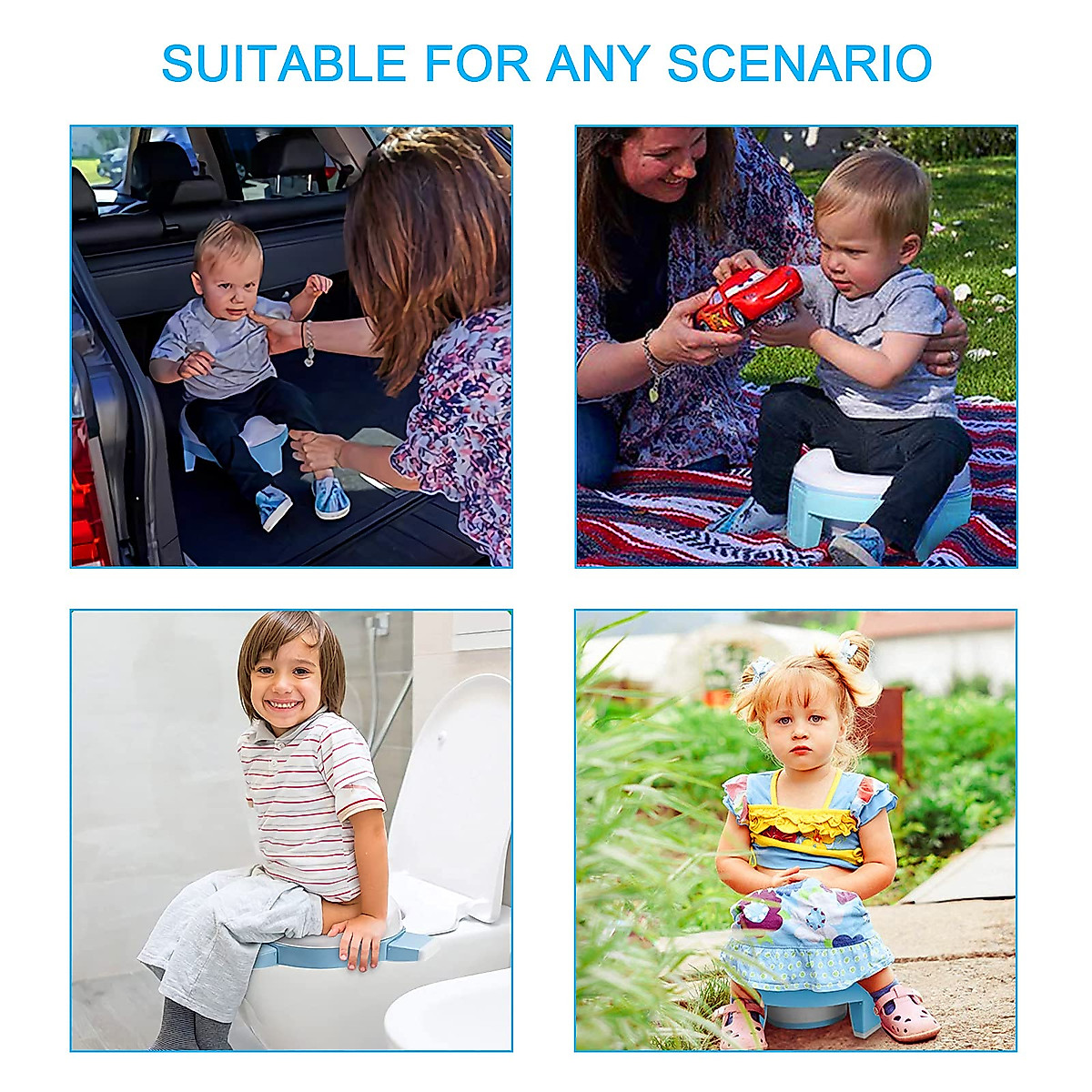 SUITABLE FOR ANY SCENARIO