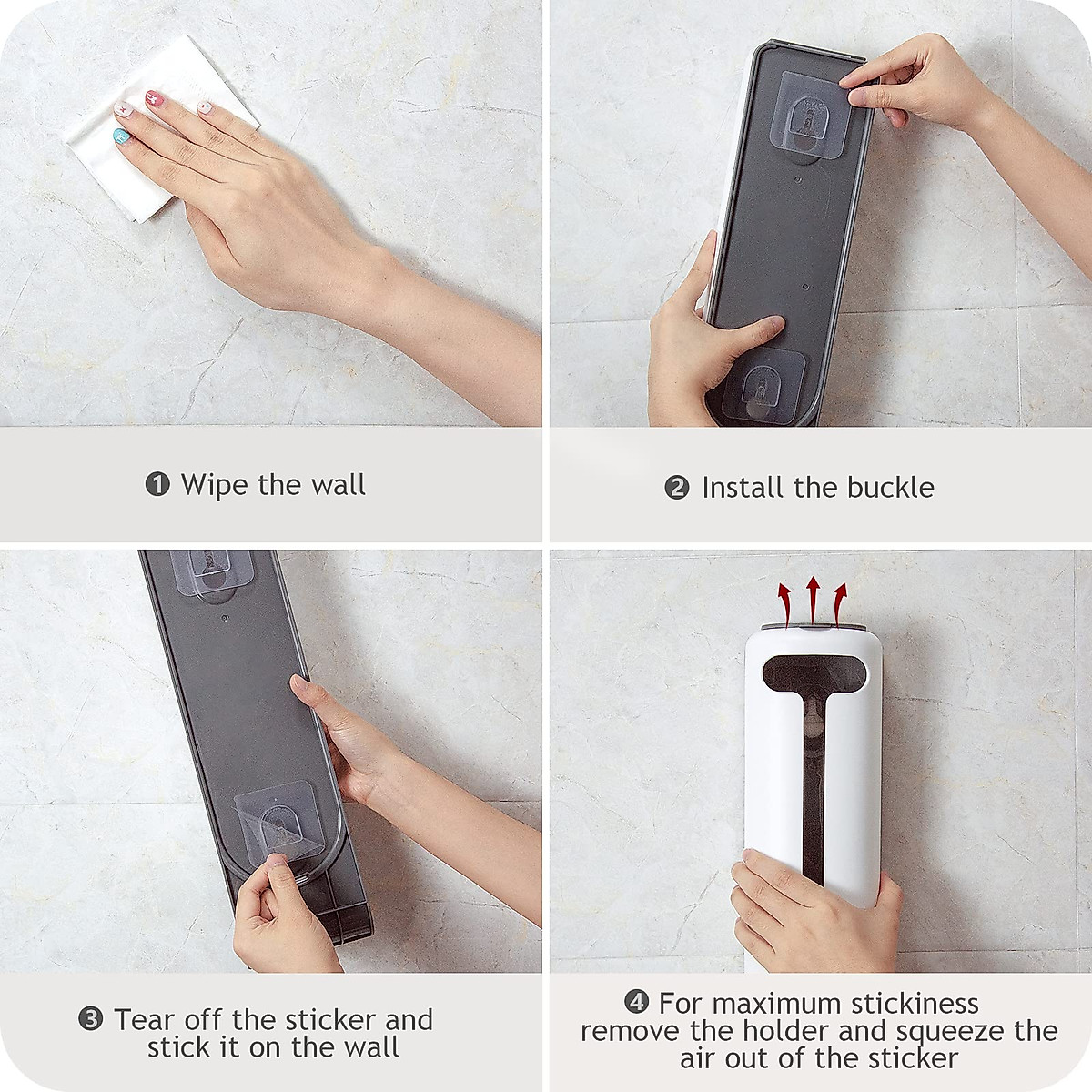 ❶ Wipe the wall

❷ Install the buckle

❸ Tear off the sticker and stick it on the wall

❹ For maximum stickiness remove the holder and squeeze the air out of the sticker