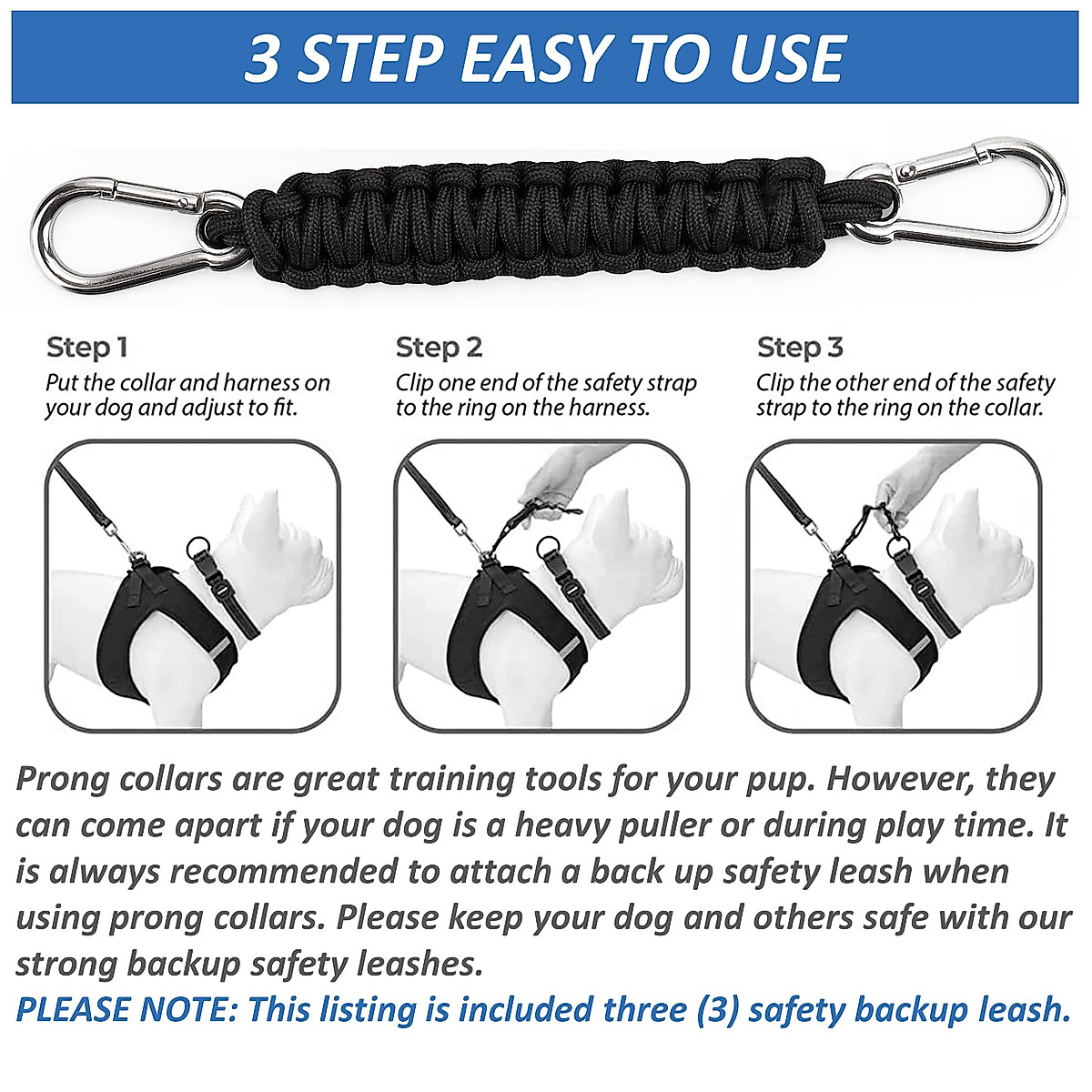 3 STEP EASY TO USE

Step 1
Put the collar and harness on your dog and adjust to fit.

Step 2
Clip one end of the safety strap to the ring on the harness.

Step 3
Clip the other end of the safety strap to the ring on the collar.

Prong collars are great training tools for your pup. However, they can come apart if your dog is a heavy puller or during play time. It is always recommended to attach a back up safety leash when using prong collars. Please keep your dog and others safe with our strong backup safety leashes.
PLEASE NOTE: This listing is included three (3) safety backup leash.