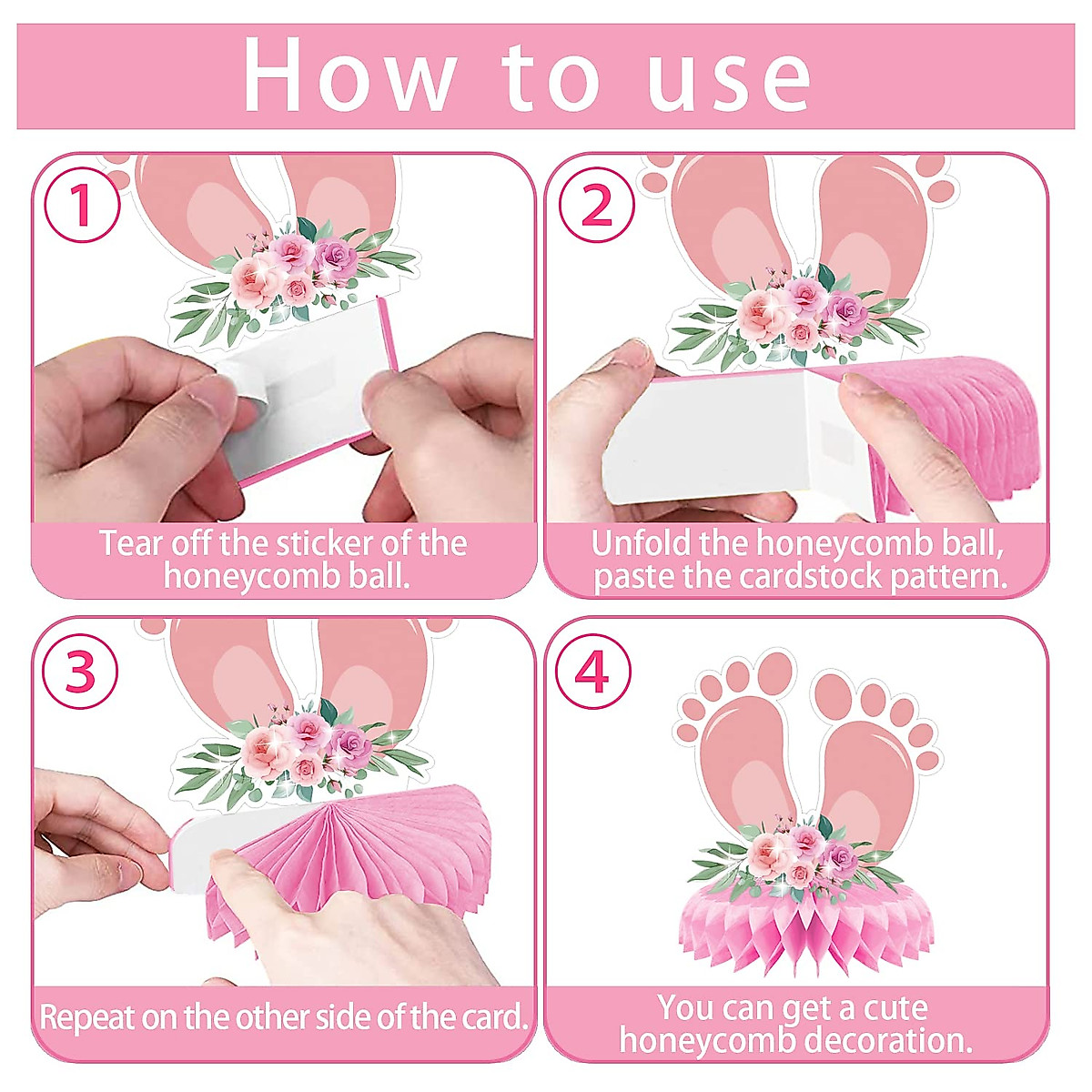 How to use

1

Tear off the sticker of the honeycomb ball.

2

Unfold the honeycomb ball, paste the cardstock pattern.

3

Repeat on the other side of the card.

4

You can get a cute honeycomb decoration.