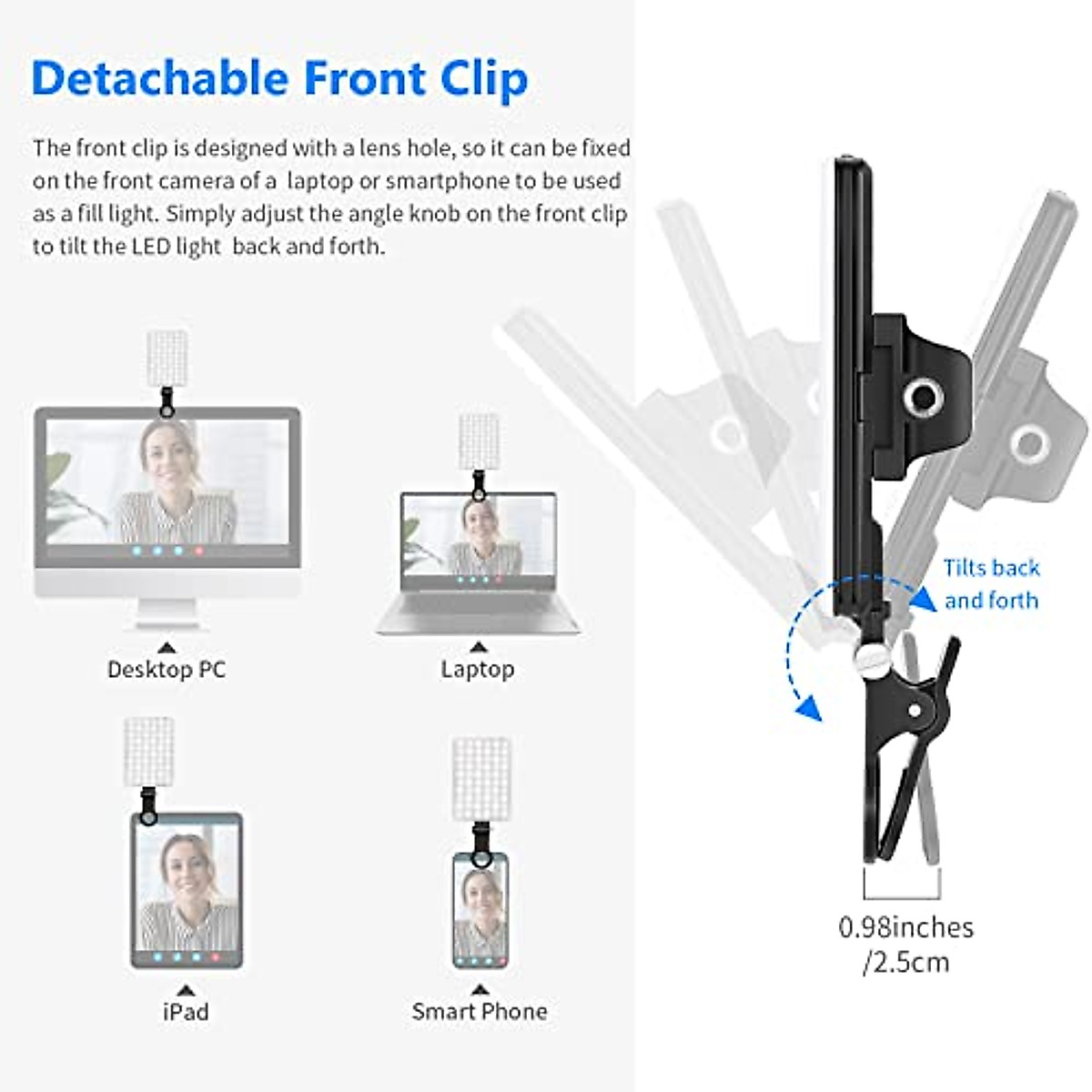 Detachable Front Clip

The front clip is designed with a lens hole, so it can be fixed on the front camera of a laptop or smartphone to be used as a fill light. Simply adjust the angle knob on the front clip to tilt the LED light back and forth.

Desktop PC

Laptop

iPad

Smart Phone

Tilts back and forth

0.98inches /2.5cm