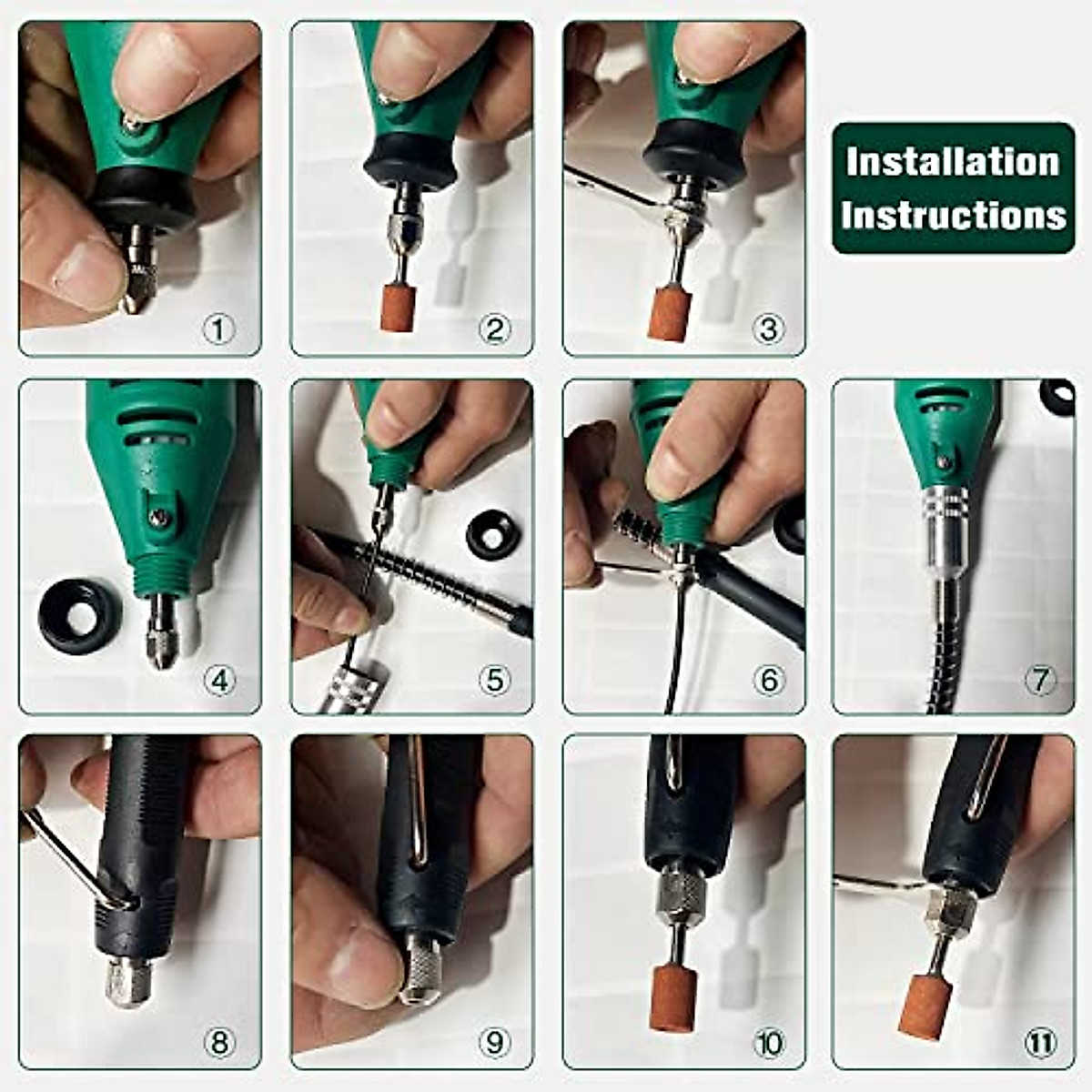 ①

②

③

Installation Instructions

④

⑤

⑥

⑦

⑧

⑨

⑩

⑪