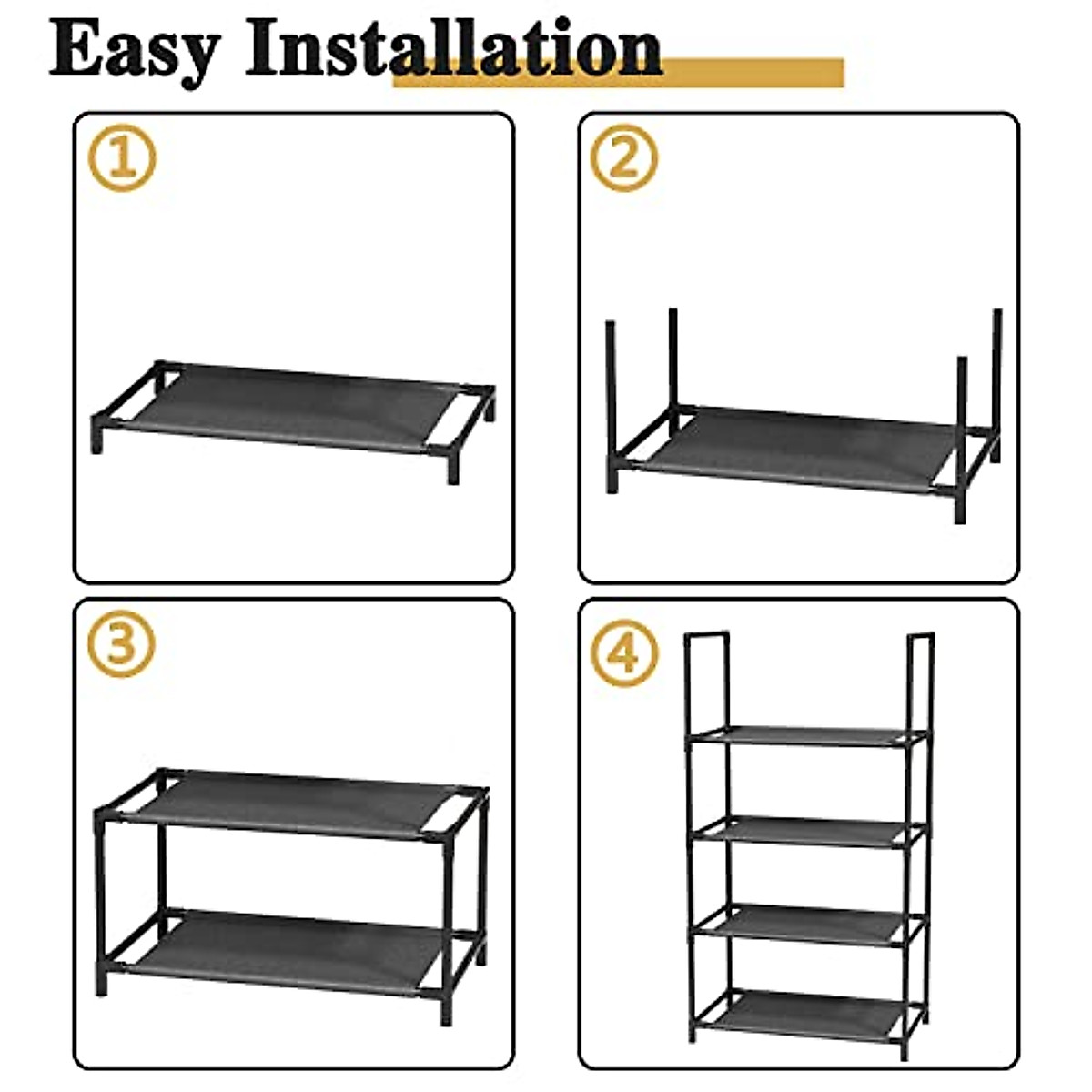 Easy Installation

①

②

③

④