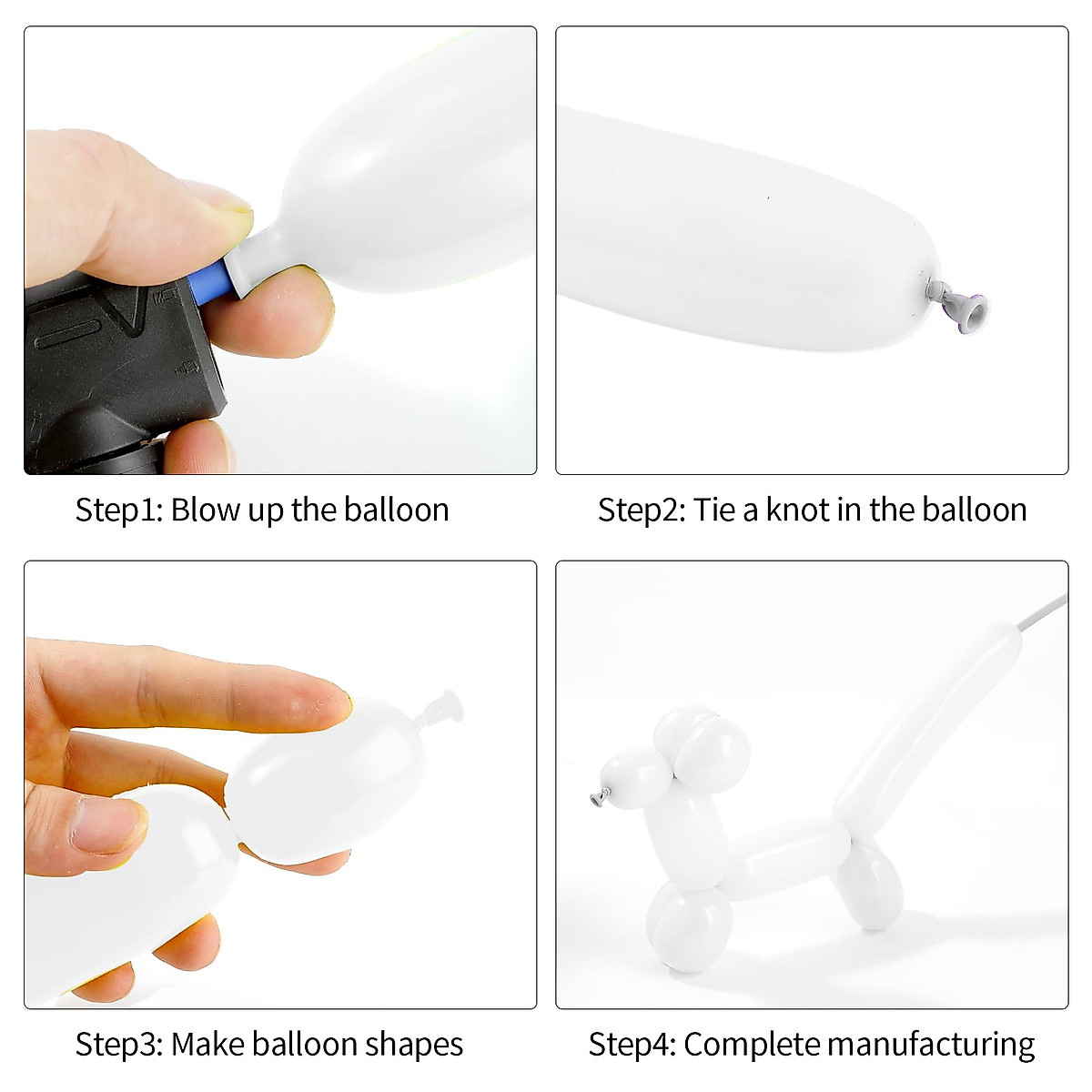 Step1: Blow up the balloon

Step2: Tie a knot in the balloon

Step3: Make balloon shapes

Step4: Complete manufacturing