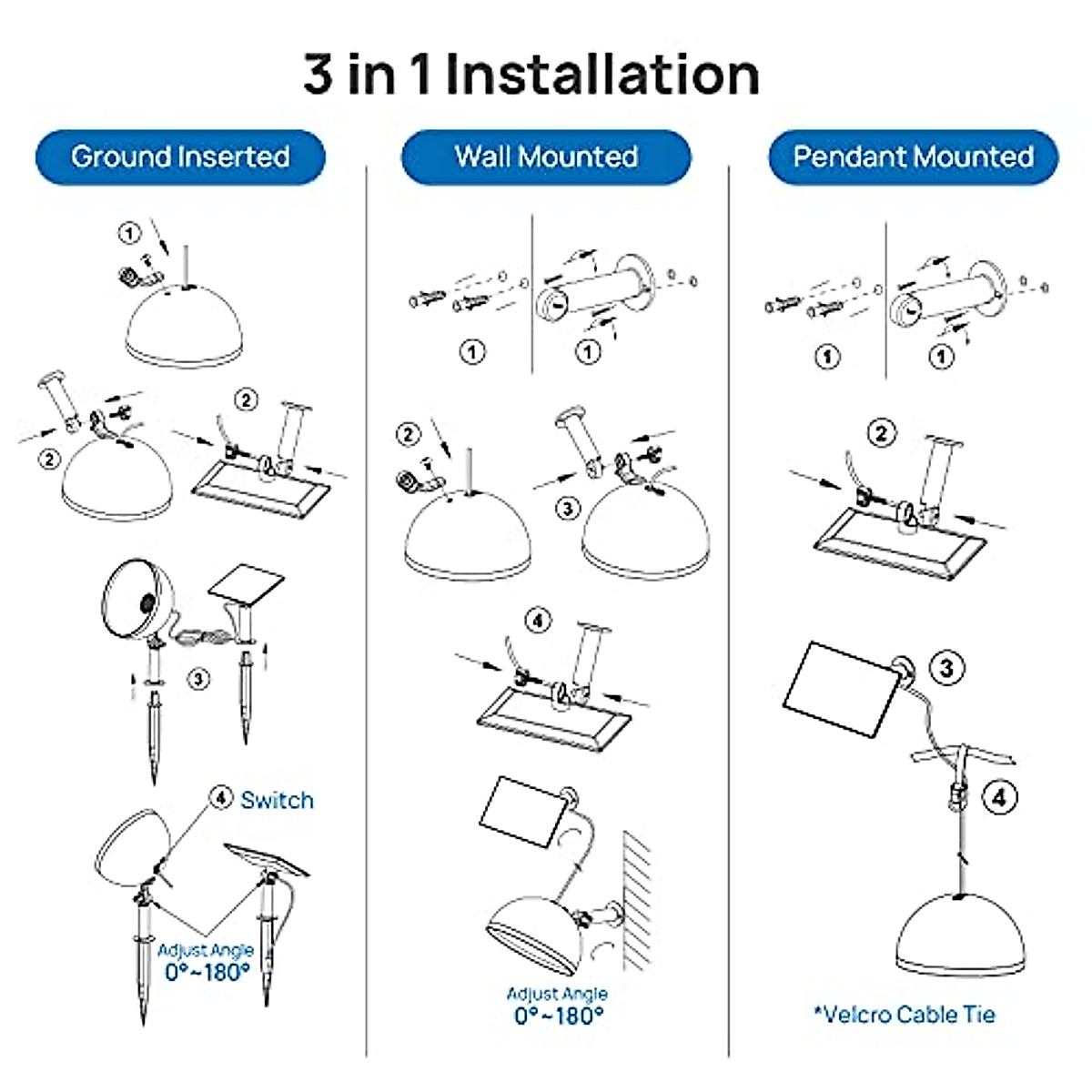 3 in 1 Installation

Ground Inserted

①

②

②

③

④ Switch

Adjust Angle
0°~180°

Wall Mounted

①

①

②

③

④

Adjust Angle
0°~180°

Pendant Mounted

①

①

②

③

④

*Velcro Cable Tie