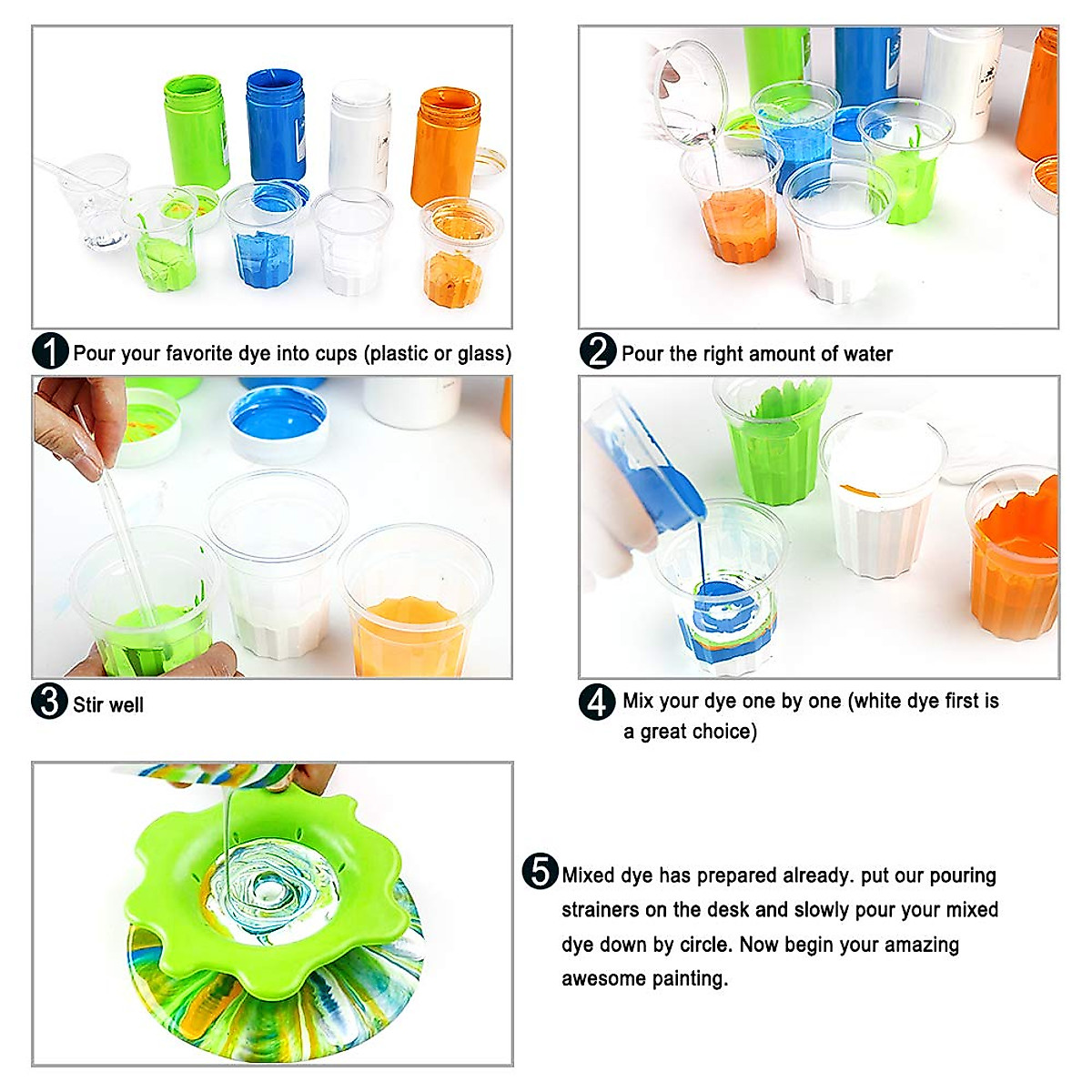 1 Pour your favorite dye into cups (plastic or glass)

2 Pour the right amount of water

3 Stir well

4 Mix your dye one by one (white dye first is a great choice)

5 Mixed dye has prepared already. put our pouring strainers on the desk and slowly pour your mixed dye down by circle. Now begin your amazing awesome painting.