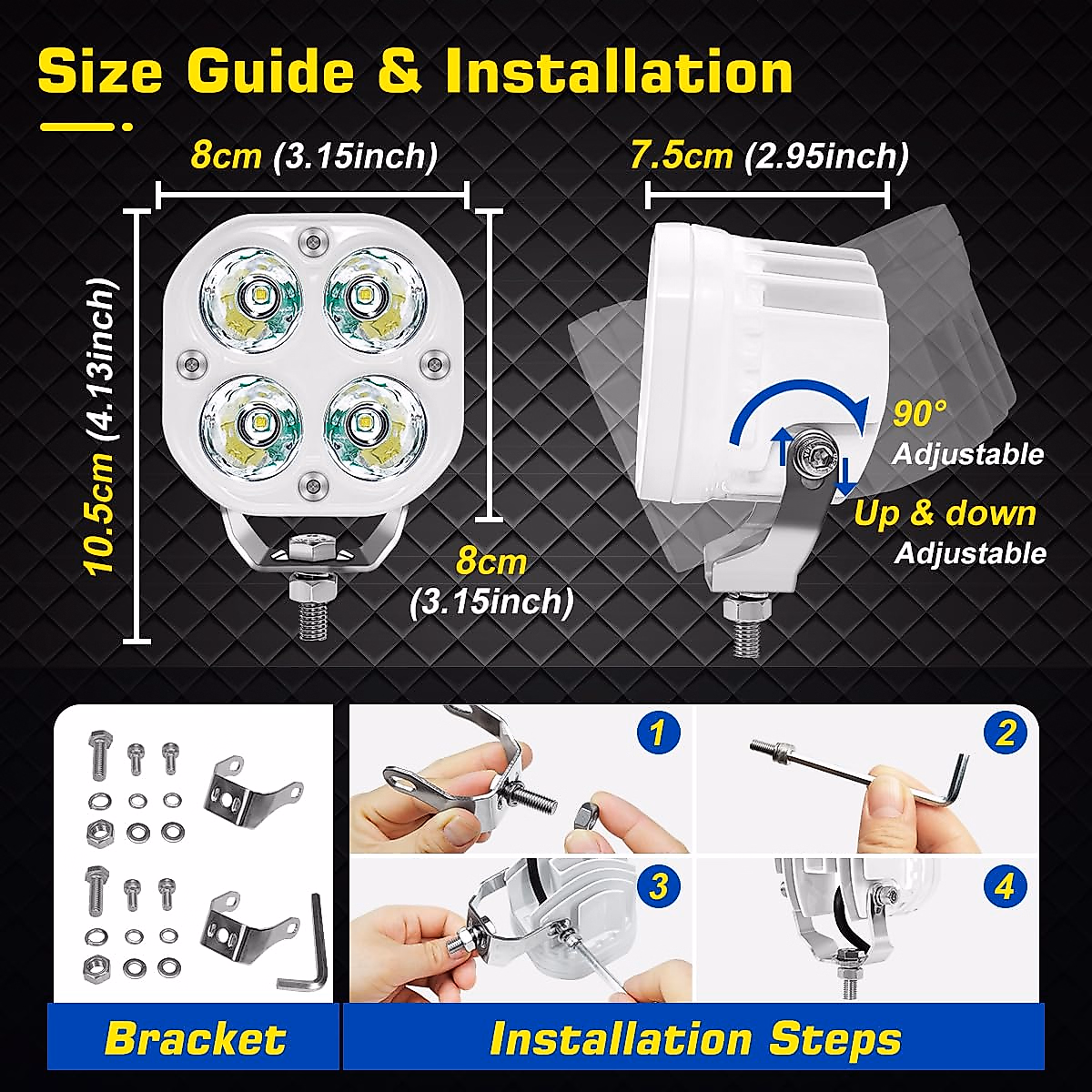 Size Guide & Installation

8cm (3.15inch)

7.5cm (2.95inch)

10.5cm (4.13inch)

8cm (3.15inch)

90° Adjustable

Up & down Adjustable

1

2

3

4

Bracket

Installation Steps