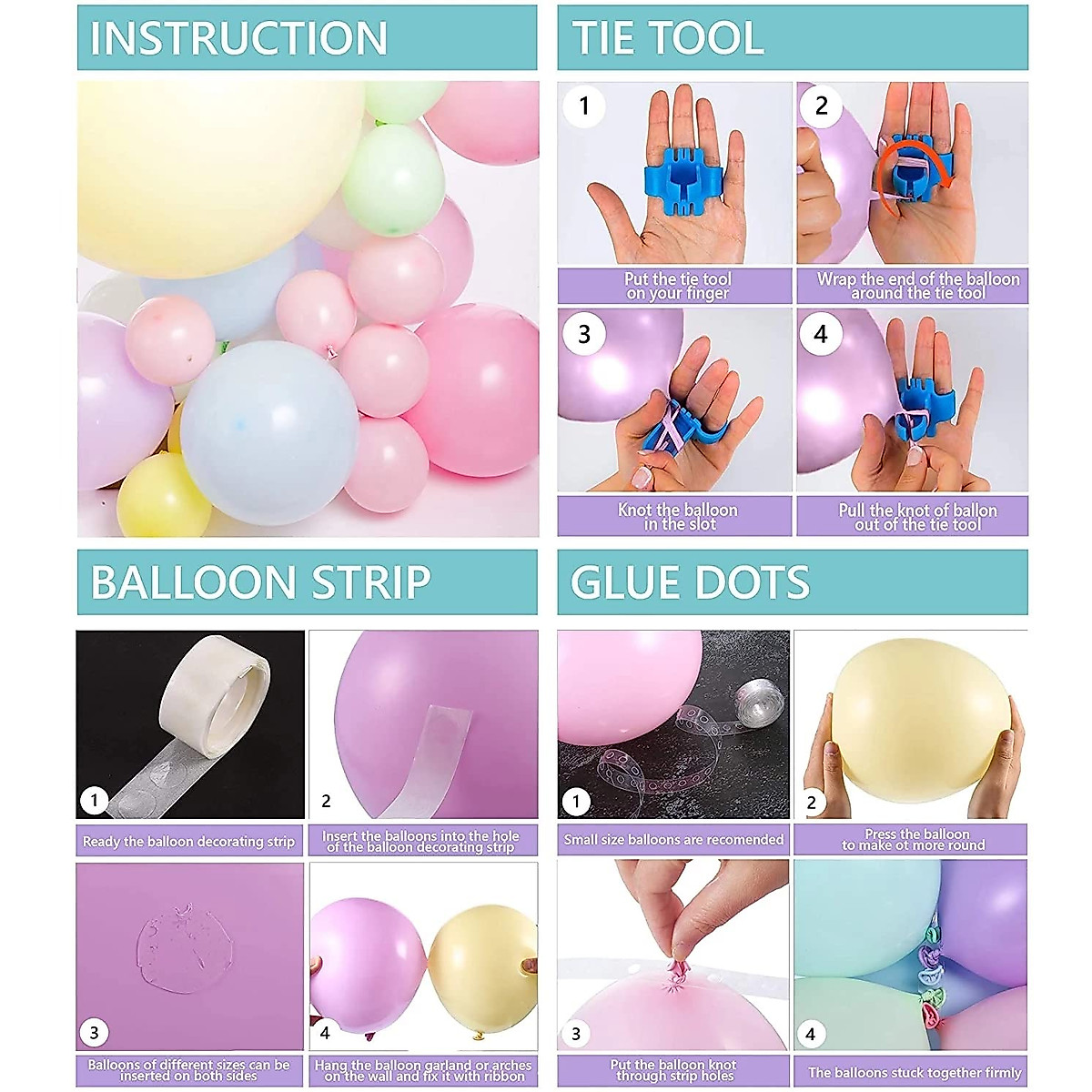 INSTRUCTION

TIE TOOL

1
Put the tie tool on your finger

2
Wrap the end of the balloon around the tie tool

3
Knot the balloon in the slot

4
Pull the knot of ballon out of the tie tool

BALLOON STRIP

1
Ready the balloon decorating strip

2
Insert the balloons into the hole of the balloon decorating strip

3
Balloons of different sizes can be inserted on both sides

4
Hang the balloon garland or arches on the wall and fix it with ribbon

GLUE DOTS

1
Small size balloons are recomended

2
Press the balloon to make ot more round

3
Put the balloon knot through strip holes

4
The balloons stuck together firmly