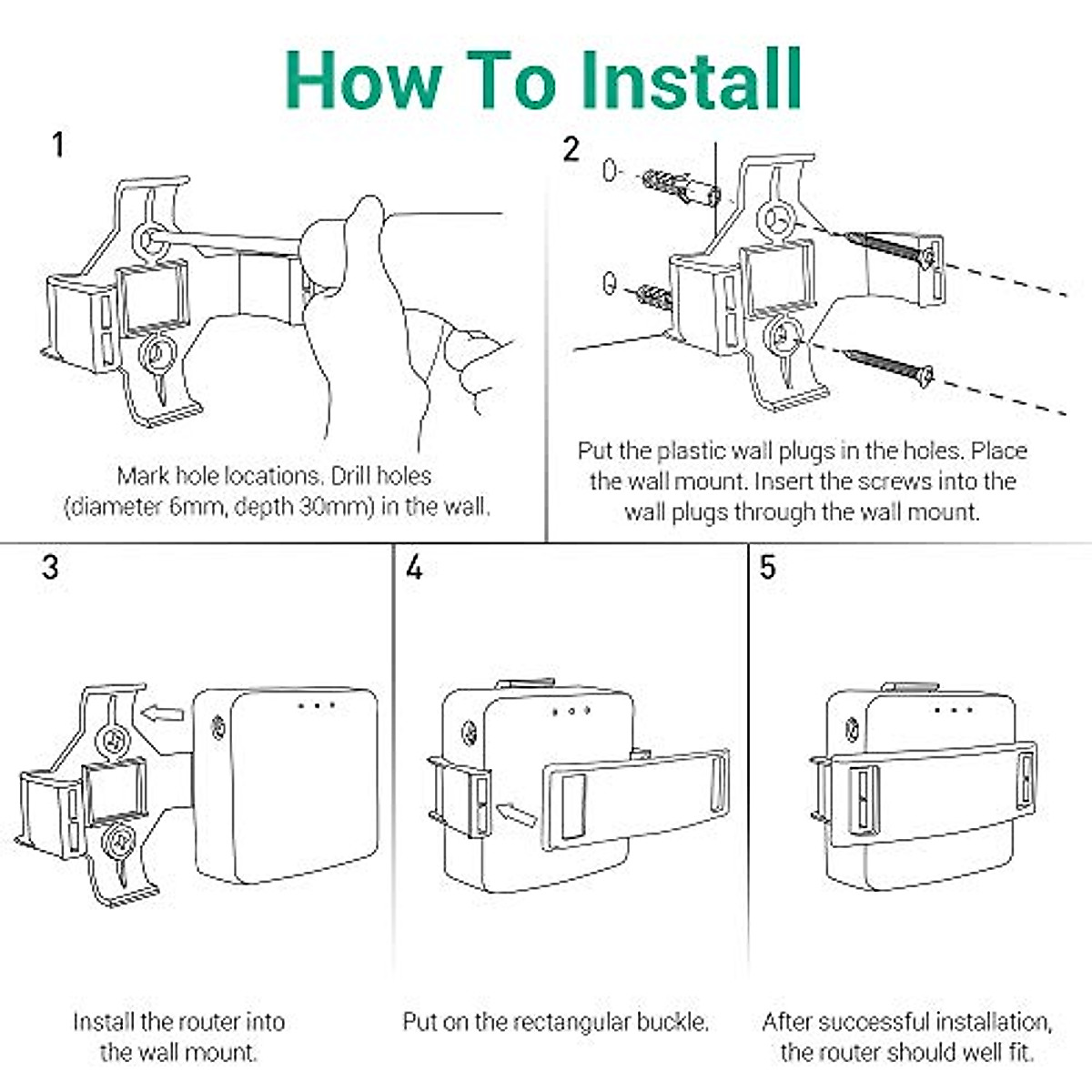 How To Install

1

Mark hole locations. Drill holes (diameter 6mm, depth 30mm) in the wall.

2

Put the plastic wall plugs in the holes. Place the wall mount. Insert the screws into the wall plugs through the wall mount.

3

Install the router into the wall mount.

4

Put on the rectangular buckle.

5

After successful installation, the router should well fit.