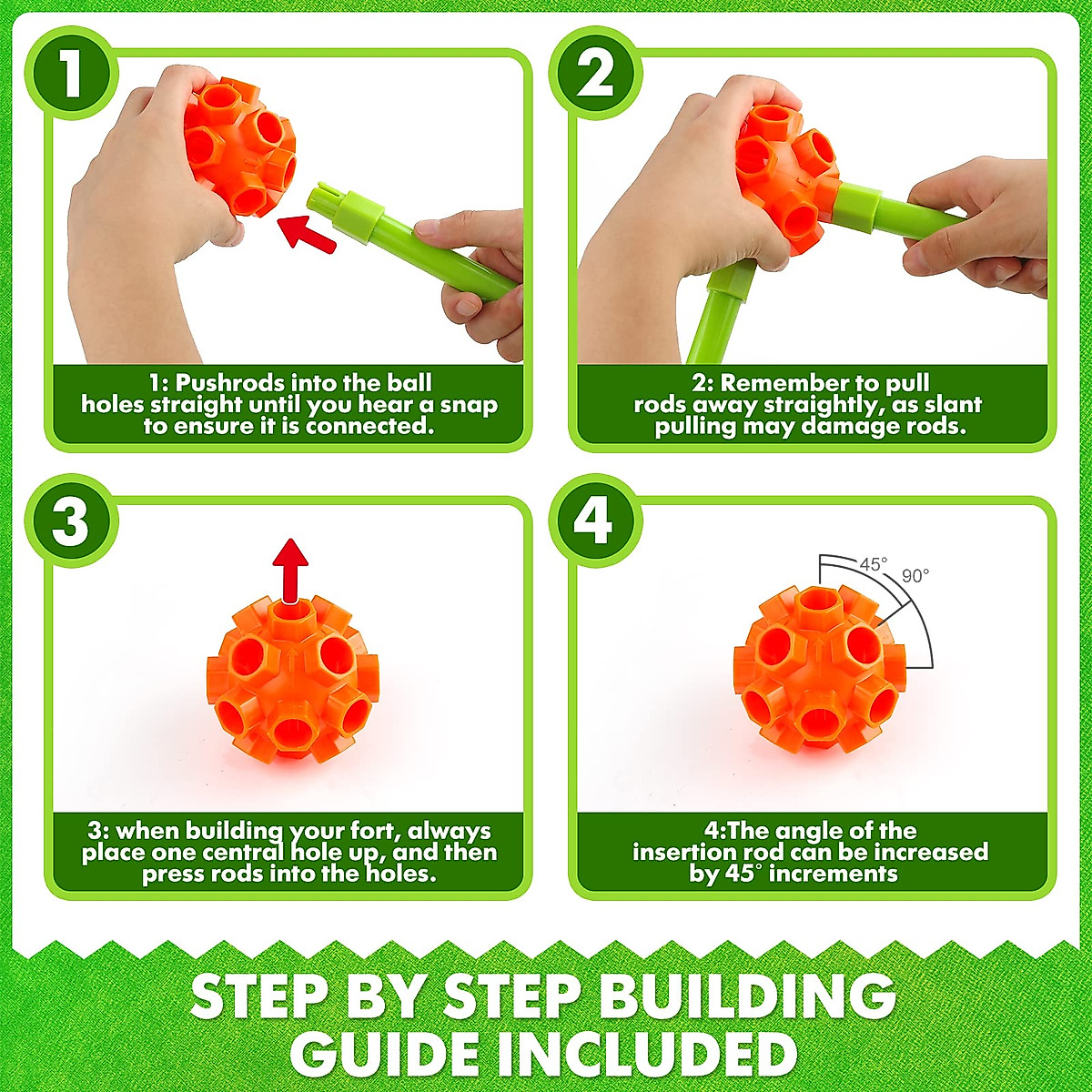 1

1: Pushrods into the ball holes straight until you hear a snap to ensure it is connected.

2

2: Remember to pull rods away straightly, as slant pulling may damage rods.

3

3: when building your fort, always place one central hole up, and then press rods into the holes.

4

45°

90°

4:The angle of the insertion rod can be increased by 45° increments

STEP BY STEP BUILDING GUIDE INCLUDED