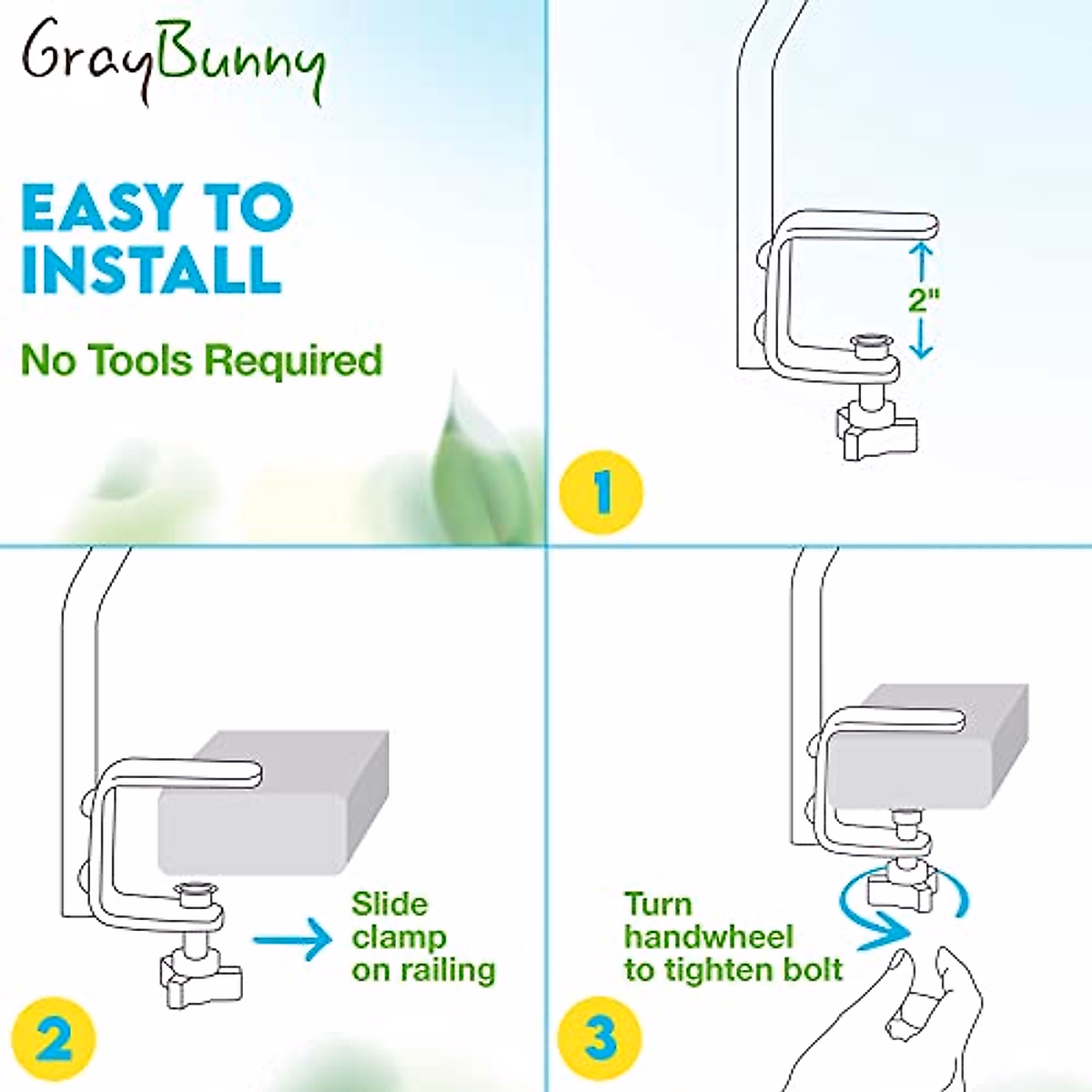 GrayBunny

EASY TO INSTALL

No Tools Required

2"

1

Slide clamp on railing

2

Turn handwheel to tighten bolt

3