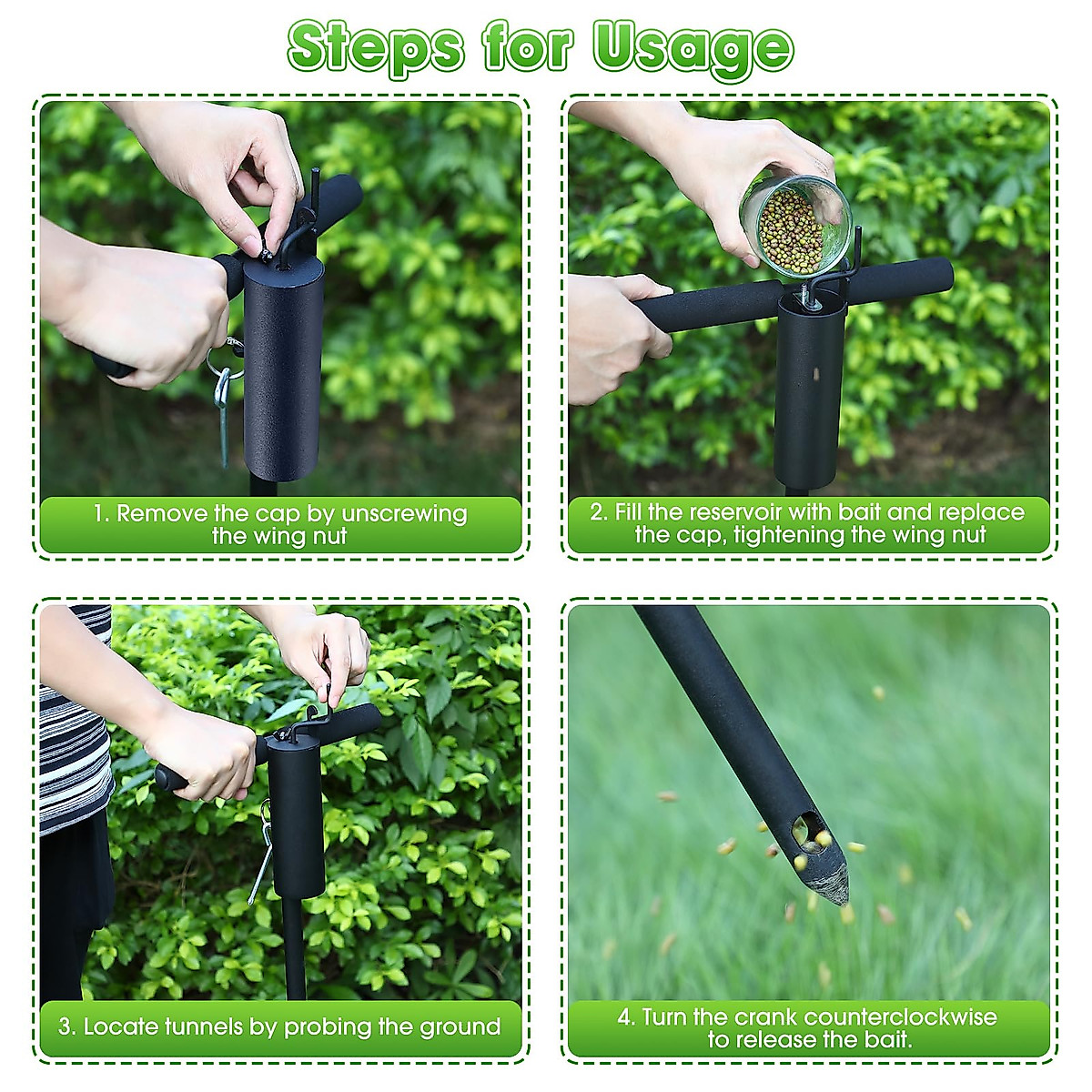 Steps for Usage

1. Remove the cap by unscrewing the wing nut

2. Fill the reservoir with bait and replace the cap, tightening the wing nut

3. Locate tunnels by probing the ground

4. Turn the crank counterclockwise to release the bait.