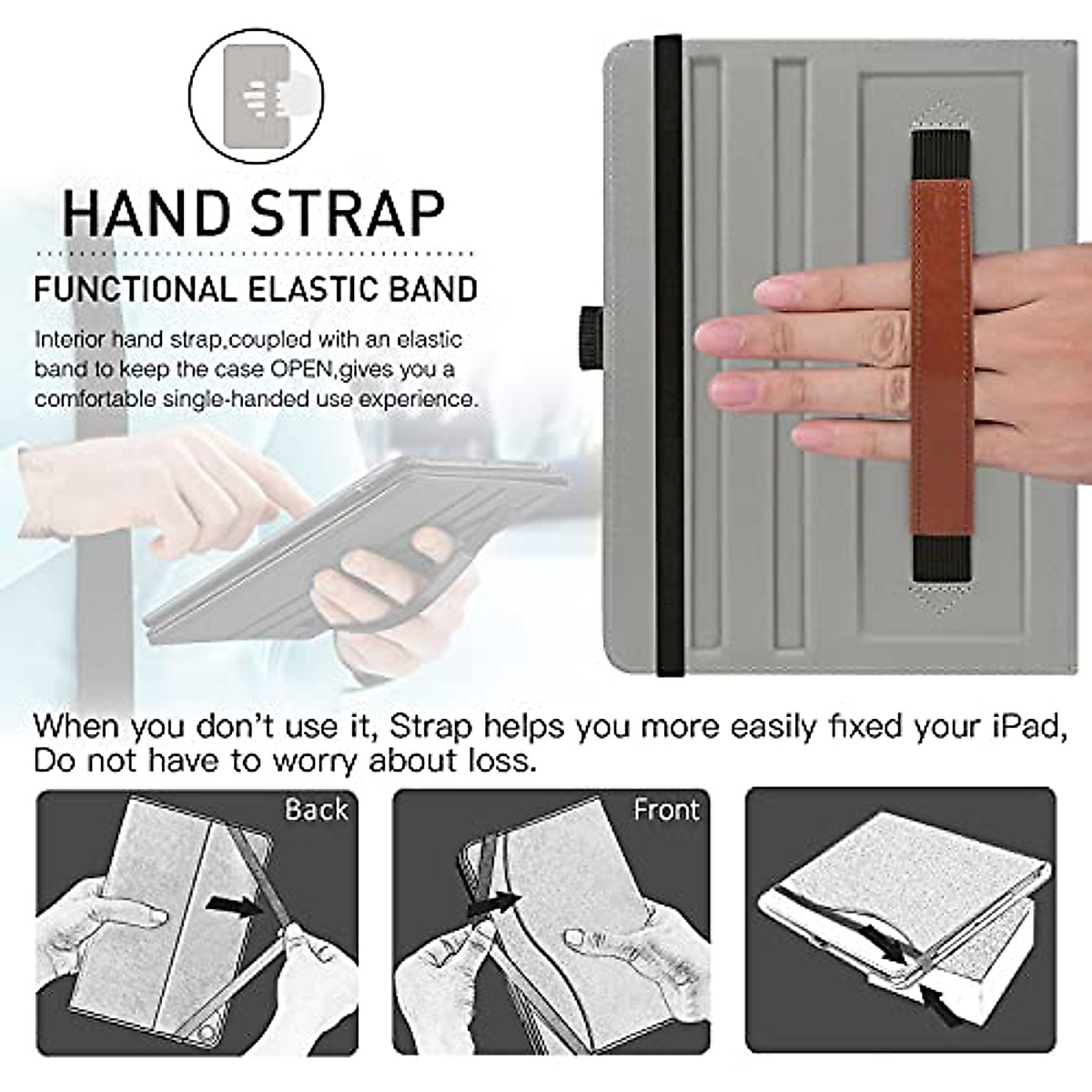 HAND STRAP

FUNCTIONAL ELASTIC BAND

Interior hand strap,coupled with an elastic band to keep the case OPEN,gives you a comfortable single-handed use experience.

When you don't use it, Strap helps you more easily fixed your iPad, Do not have to worry about loss.

Back

Front