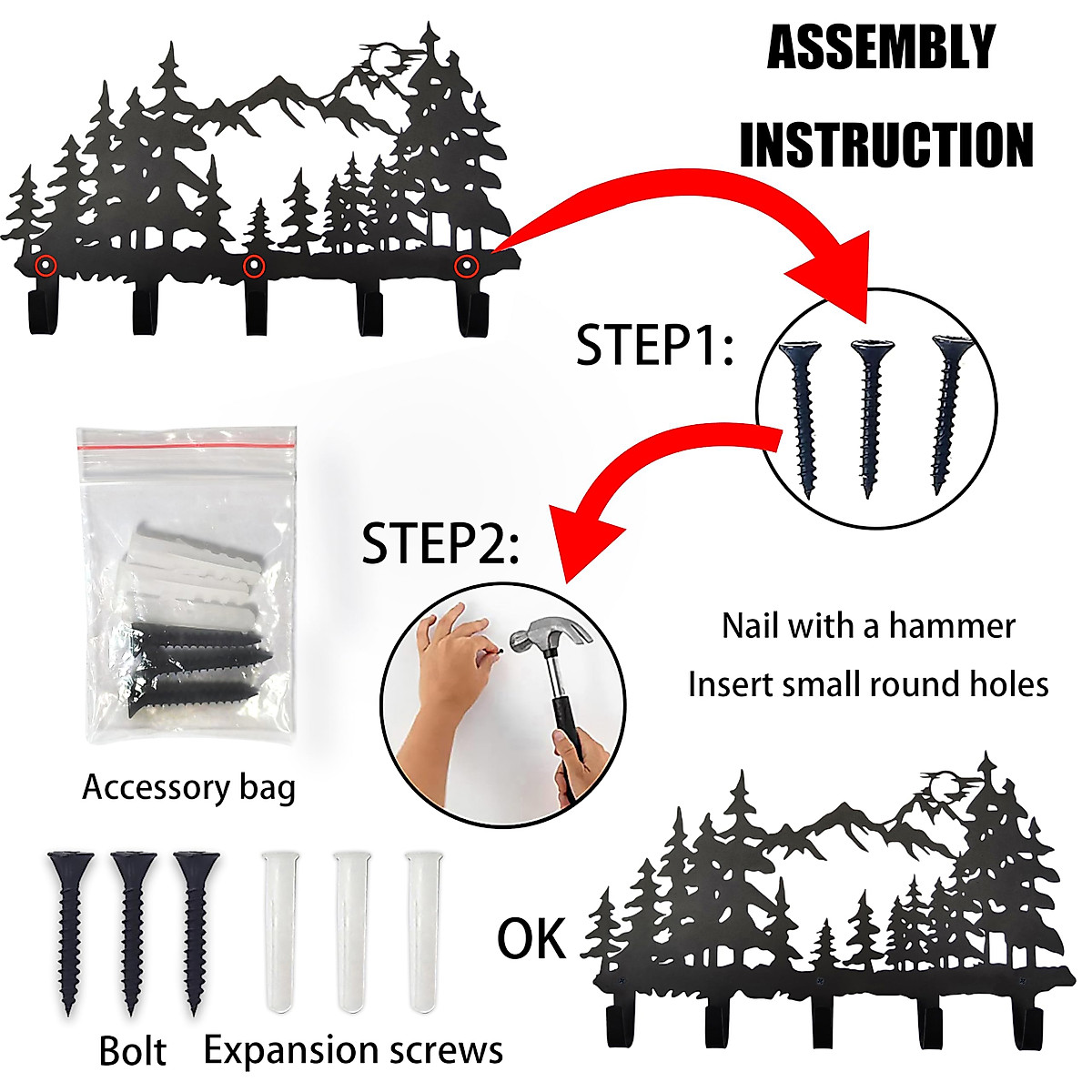 ASSEMBLY INSTRUCTION

STEP1:

STEP2:

Nail with a hammer
Insert small round holes

Accessory bag

OK

Bolt Expansion screws